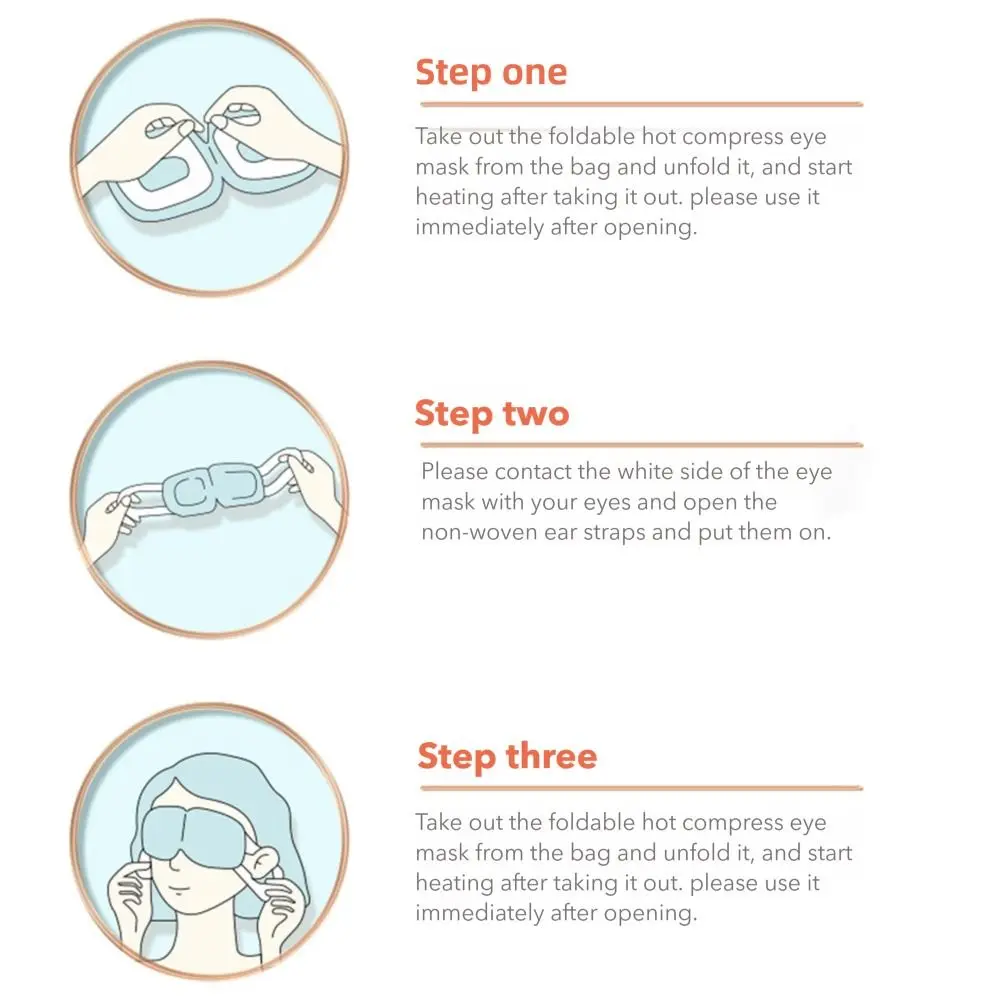 Step one

Take out the foldable hot compress eye mask from the bag and unfold it, and start heating after taking it out. please use it immediately after opening.

Step two

Please contact the white side of the eye mask with your eyes and open the non-woven ear straps and put them on.

Step three

Take out the foldable hot compress eye mask from the bag and unfold it, and start heating after taking it out. please use it immediately after opening.