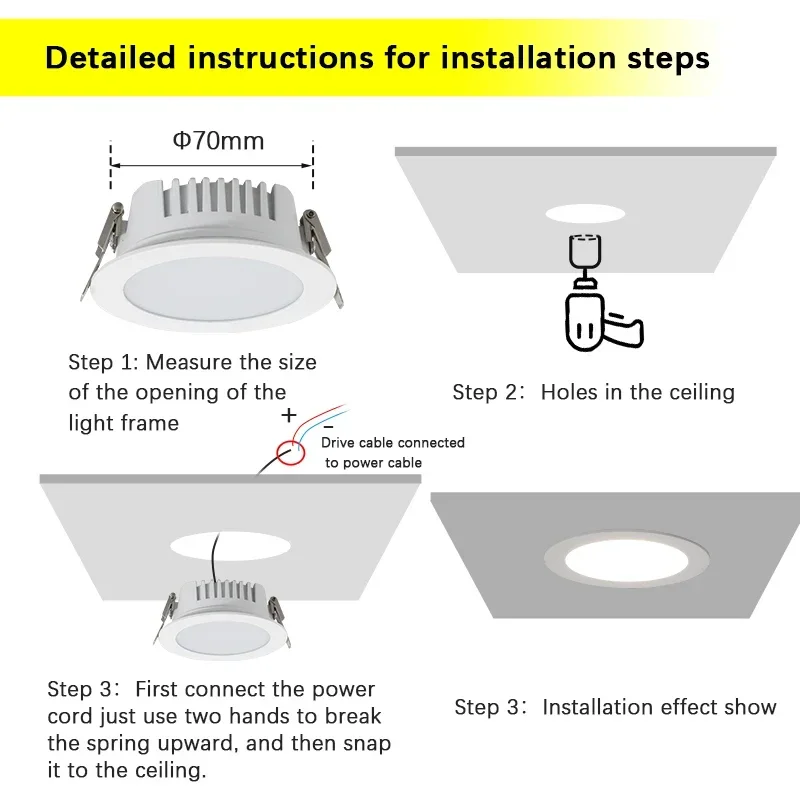 Detailed instructions for installation steps

Φ70mm

Step 1: Measure the size of the opening of the light frame

Step 2: Holes in the ceiling

+
-
Drive cable connected to power cable

Step 3: First connect the power cord just use two hands to break the spring upward, and then snap it to the ceiling.

Step 3: Installation effect show