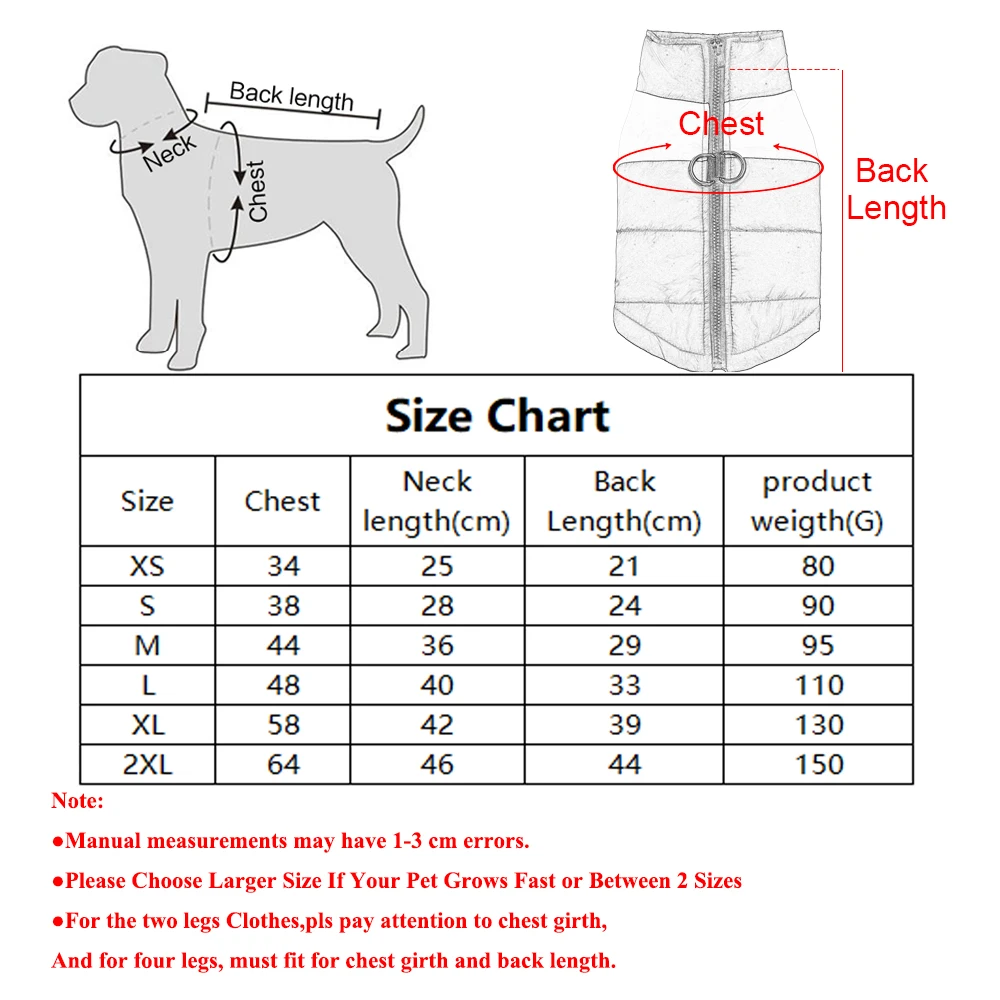 Back length
Neck
Chest

Chest
Back Length

Size Chart

| Size | Chest | Neck length(cm) | Back Length(cm) | product weigth(G) |
|---|---|---|---|---|
| XS | 34 | 25 | 21 | 80 |
| S | 38 | 28 | 24 | 90 |
| M | 44 | 36 | 29 | 95 |
| L | 48 | 40 | 33 | 110 |
| XL | 58 | 42 | 39 | 130 |
| 2XL | 64 | 46 | 44 | 150 |

Note:

●Manual measurements may have 1-3 cm errors.

●Please Choose Larger Size If Your Pet Grows Fast or Between 2 Sizes

●For the two legs Clothes,pls pay attention to chest girth,

And for four legs, must fit for chest girth and back length.