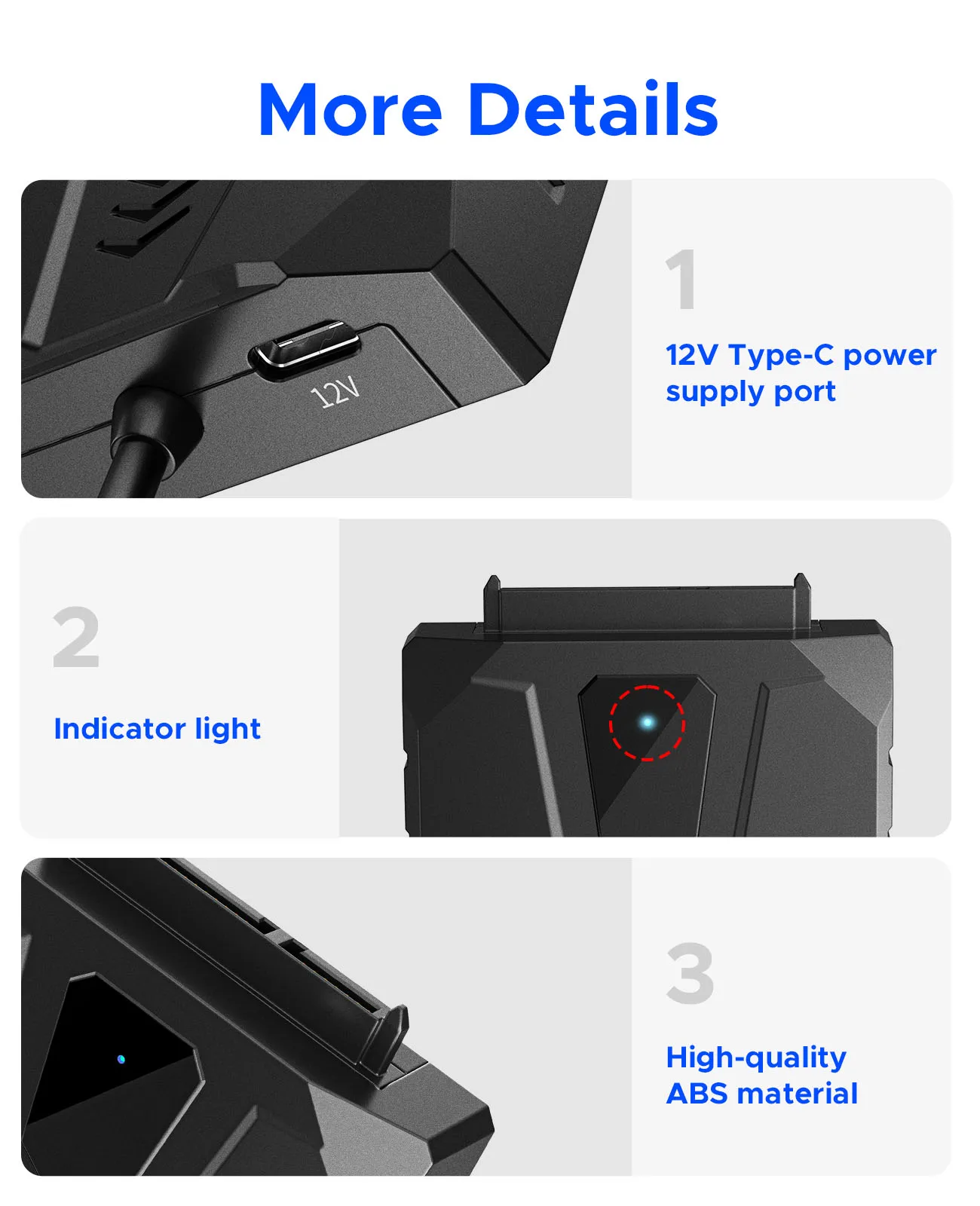 More Details

12V

1

12V Type-C power supply port

2

Indicator light

3

High-quality ABS material