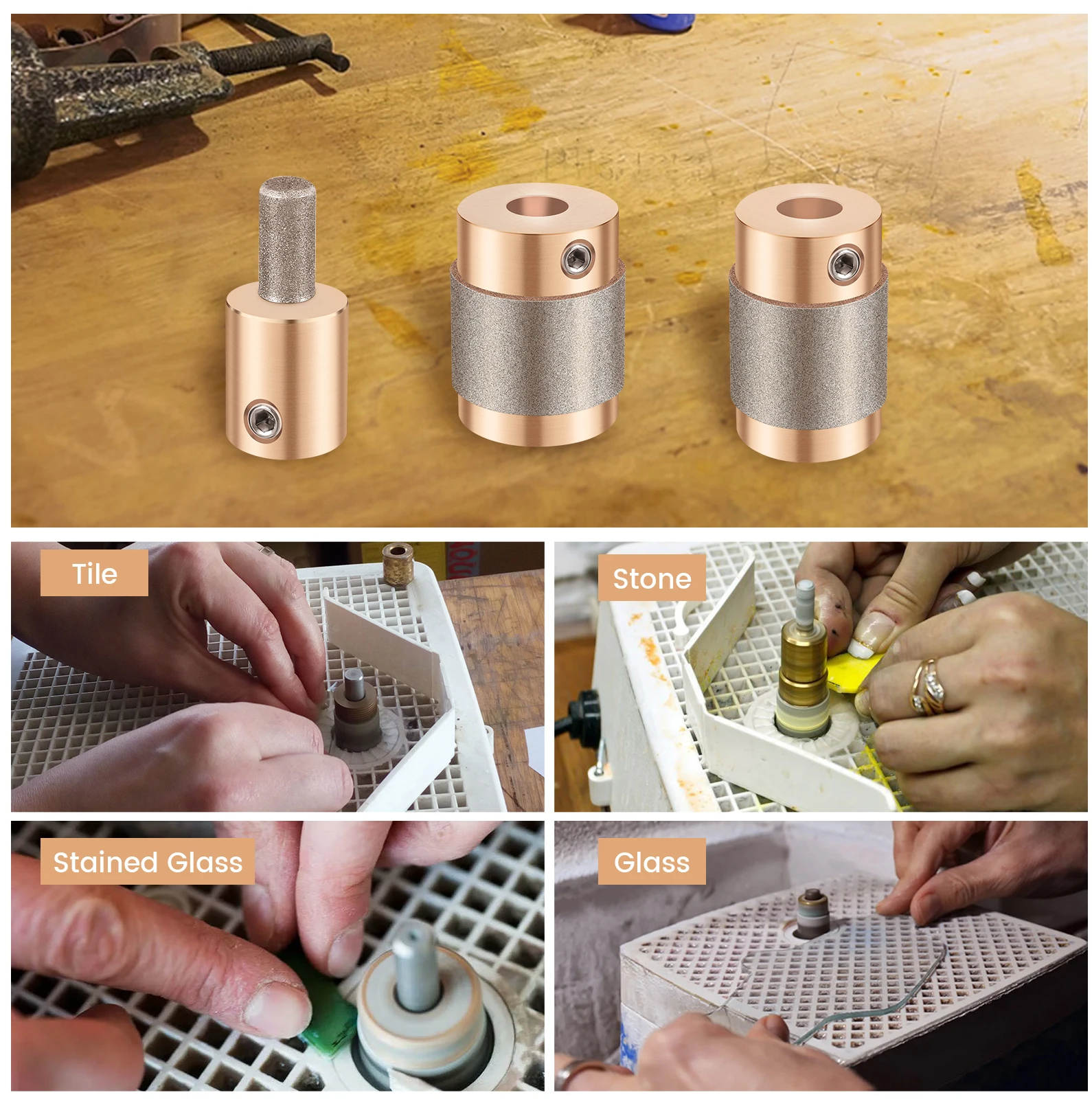 Tile

Stone

Stained Glass

Glass