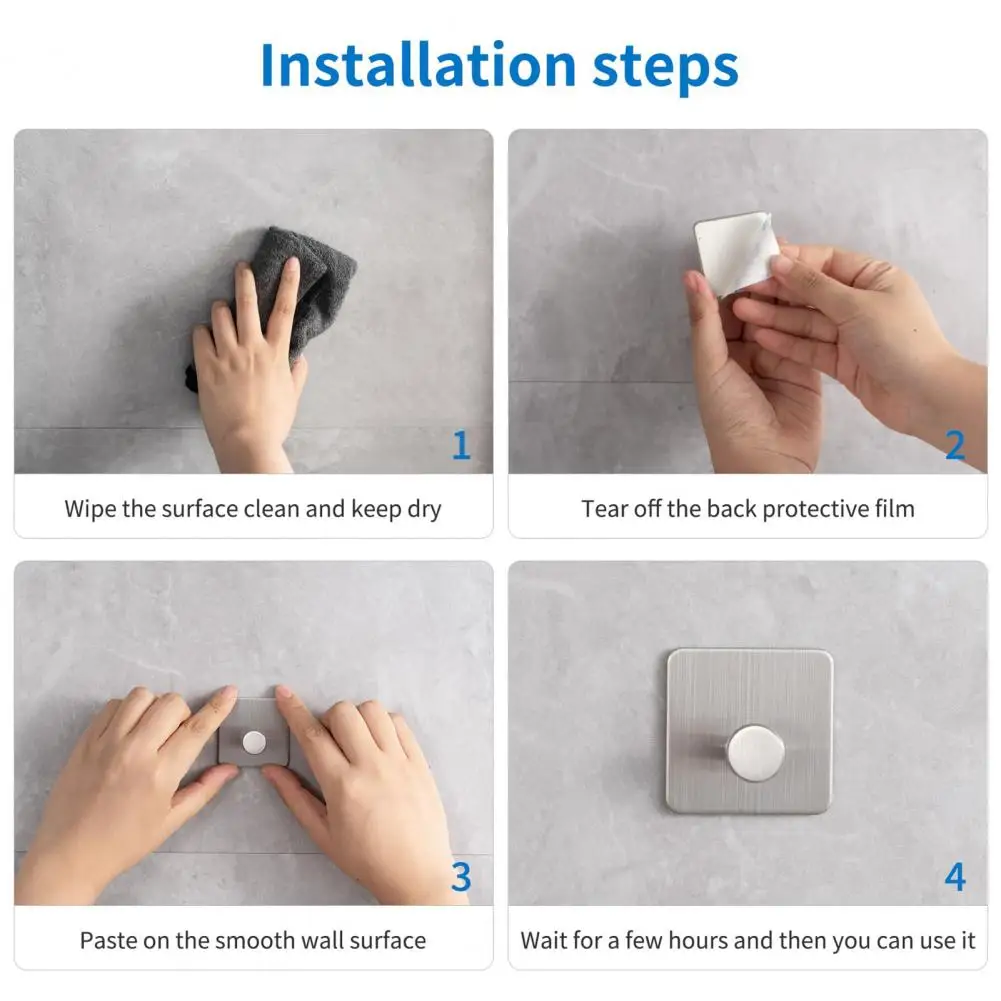 Installation steps

1

Wipe the surface clean and keep dry

2

Tear off the back protective film

3

Paste on the smooth wall surface

4

Wait for a few hours and then you can use it