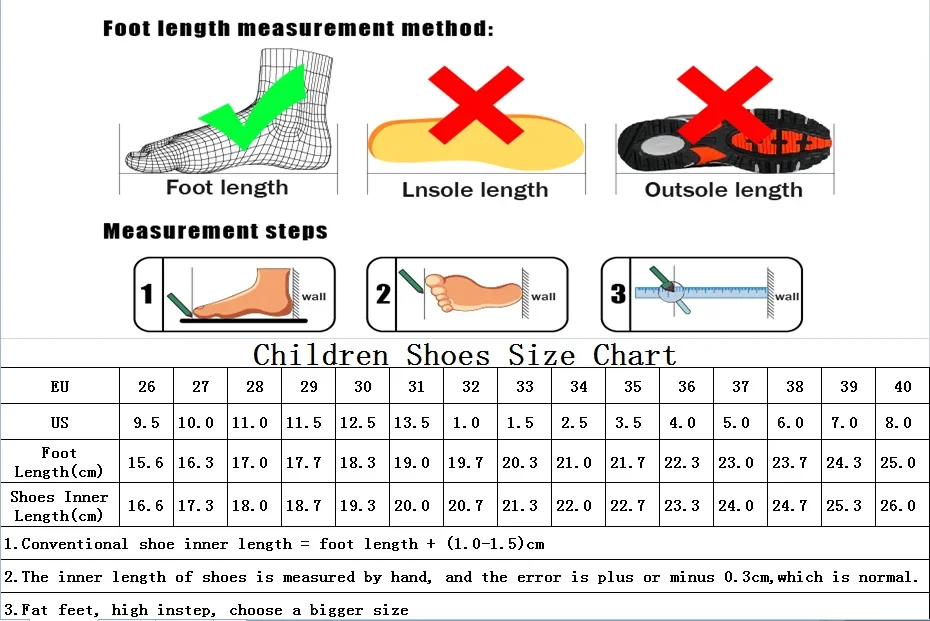 Foot length measurement method:

Foot length

Lnsole length

Outsole length

Measurement steps

1 wall

2 wall

3 wall

Children Shoes Size Chart

| EU | 26 | 27 | 28 | 29 | 30 | 31 | 32 | 33 | 34 | 35 | 36 | 37 | 38 | 39 | 40 |
|---|---|---|---|---|---|---|---|---|---|---|---|---|---|---|---|
| US | 9.5 | 10.0 | 11.0 | 11.5 | 12.5 | 13.5 | 1.0 | 1.5 | 2.5 | 3.5 | 4.0 | 5.0 | 6.0 | 7.0 | 8.0 |
| Foot Length(cm) | 15.6 | 16.3 | 17.0 | 17.7 | 18.3 | 19.0 | 19.7 | 20.3 | 21.0 | 21.7 | 22.3 | 23.0 | 23.7 | 24.3 | 25.0 |
| Shoes Inner Length(cm) | 16.6 | 17.3 | 18.0 | 18.7 | 19.3 | 20.0 | 20.7 | 21.3 | 22.0 | 22.7 | 23.3 | 24.0 | 24.7 | 25.3 | 26.0 |

1.Conventional shoe inner length = foot length + (1.0-1.5)cm

2.The inner length of shoes is measured by hand, and the error is plus or minus 0.3cm,which is normal.

3.Fat feet, high instep, choose a bigger size