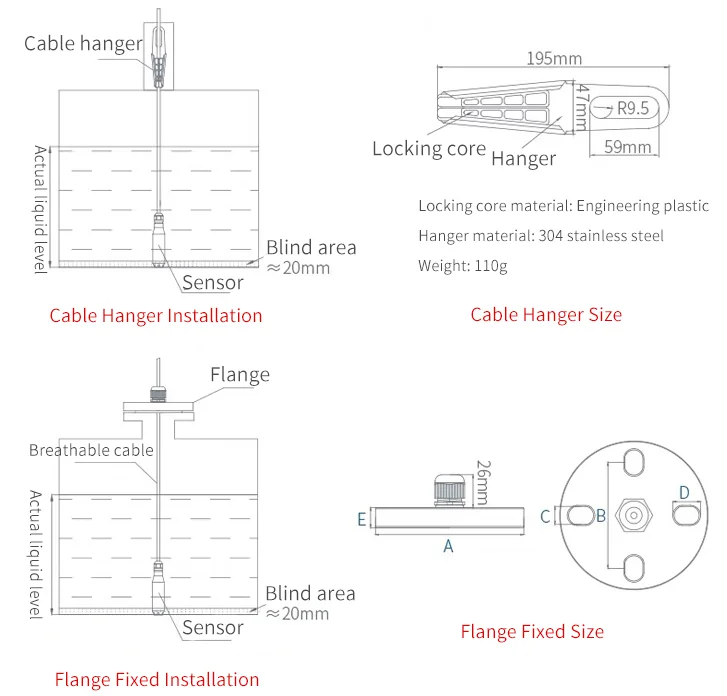 Cable hanger

Actual liquid level

Blind area
≈20mm

Sensor

Cable Hanger Installation

195mm

47mm

R9.5

59mm

Locking core

Hanger

Locking core material: Engineering plastic

Hanger material: 304 stainless steel

Weight: 110g

Cable Hanger Size

Flange

Breathable cable

Actual liquid level

Blind area
≈20mm

Sensor

Flange Fixed Installation

26mm

E

A

C

B

D

Flange Fixed Size