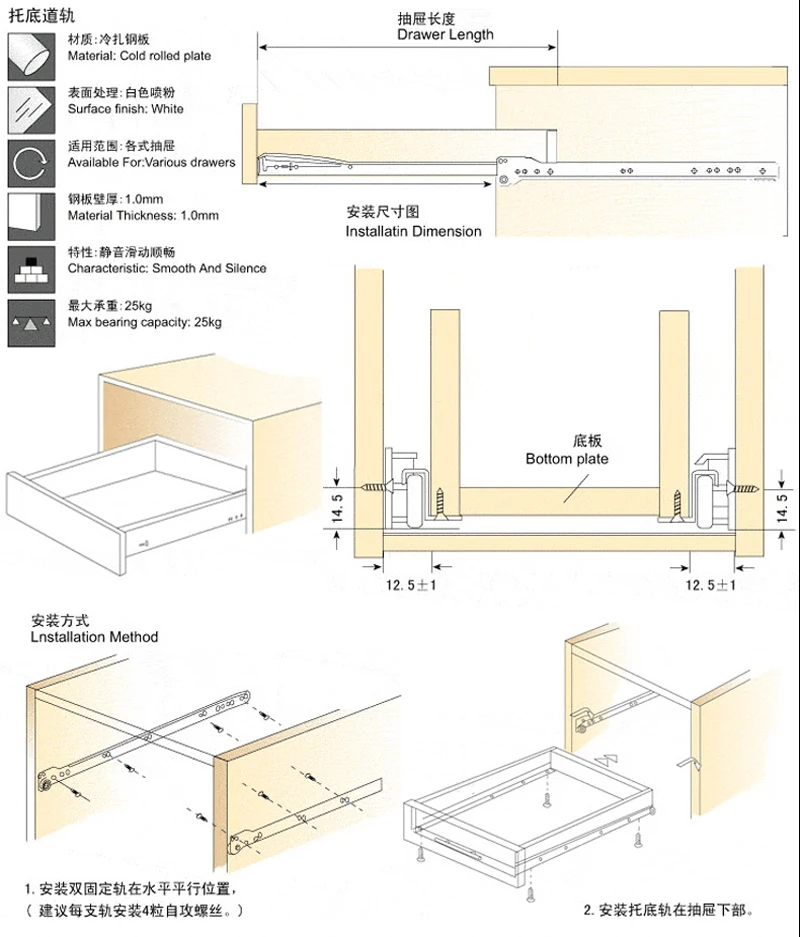 托底道轨

材质：冷扎钢板
Material: Cold rolled plate

表面处理：白色喷粉
Surface finish: White

适用范围：各式抽屉
Available For:Various drawers

钢板壁厚：1.0mm
Material Thickness: 1.0mm

特性：静音滑动顺畅
Characteristic: Smooth And Silence

最大承重：25kg
Max bearing capacity: 25kg

抽屉长度
Drawer Length

安装尺寸图
Installatin Dimension

底板
Bottom plate

14.5

14.5

12.5±1

12.5±1

安装方式
Lnstallation Method

1. 安装双固定轨在水平平行位置，
（建议每支轨安装4粒自攻螺丝。）

2. 安装托底轨在抽屉下部。