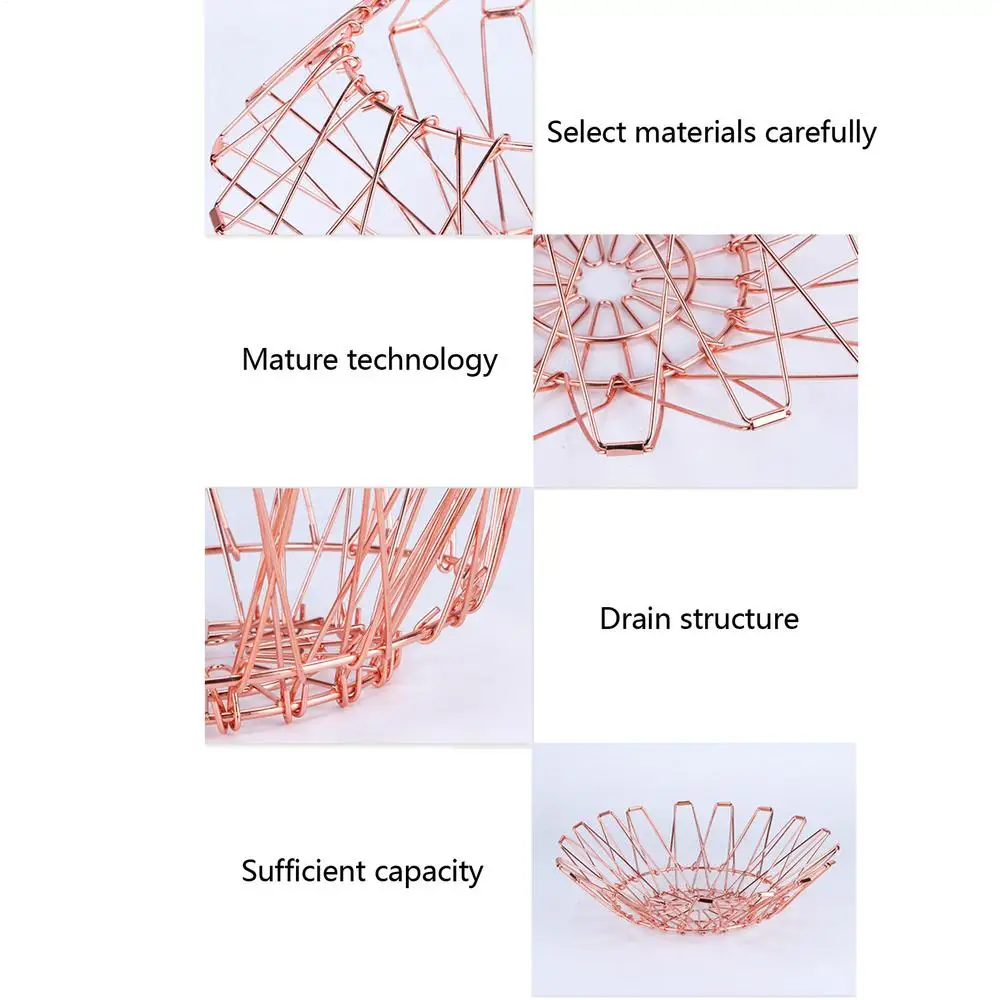 Select materials carefully

Mature technology

Drain structure

Sufficient capacity