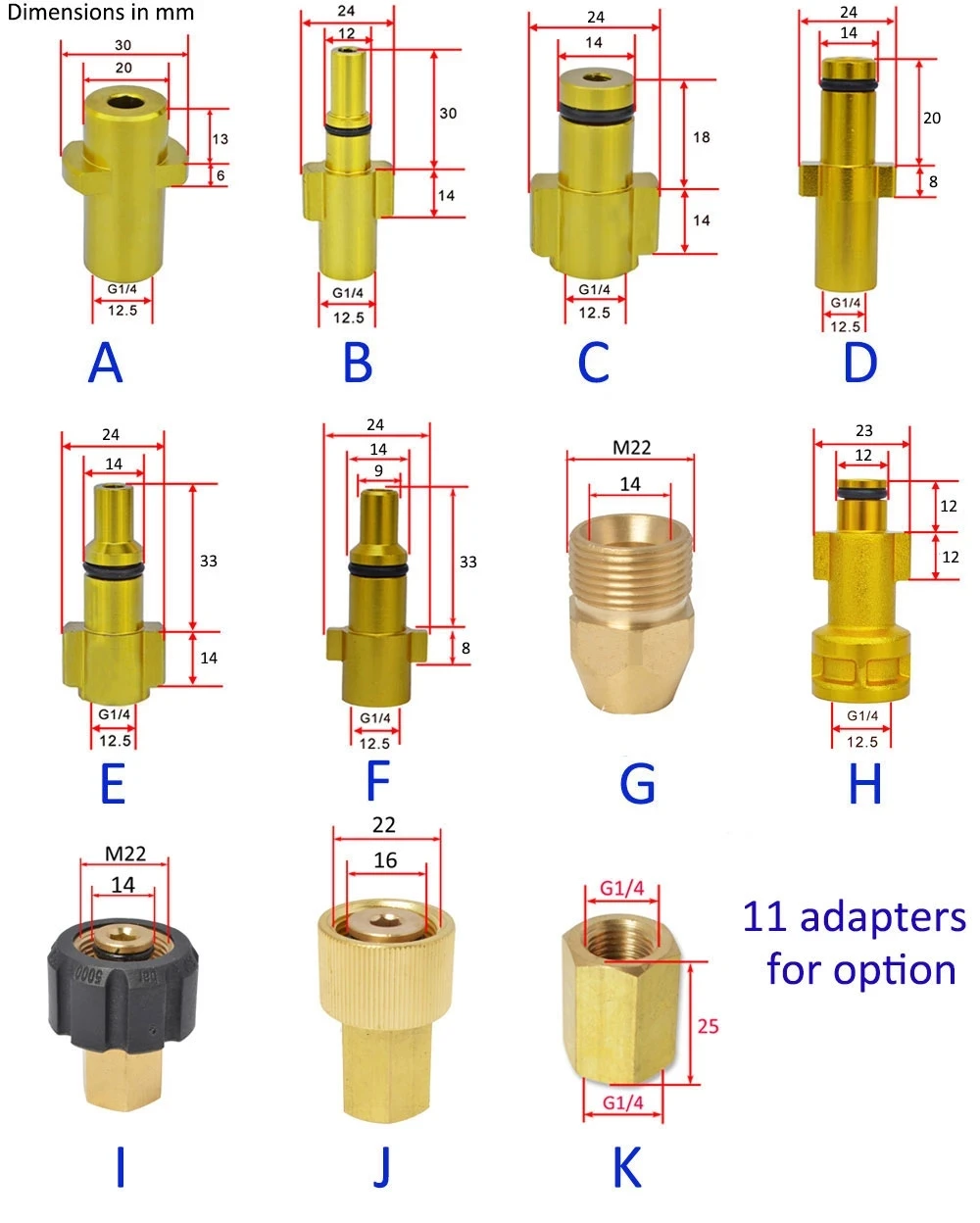 Dimensions in mm

30
20
13
6
G1/4
12.5
A

24
12
30
14
G1/4
12.5
B

24
14
18
14
G1/4
12.5
C

24
14
20
8
G1/4
12.5
D

24
14
33
14
G1/4
12.5
E

24
14
9
33
8
G1/4
12.5
F

M22
14
G

23
12
12
12
G1/4
12.5
H

M22
14
5000
I

22
16
J

G1/4
25
G1/4
K

11 adapters for option