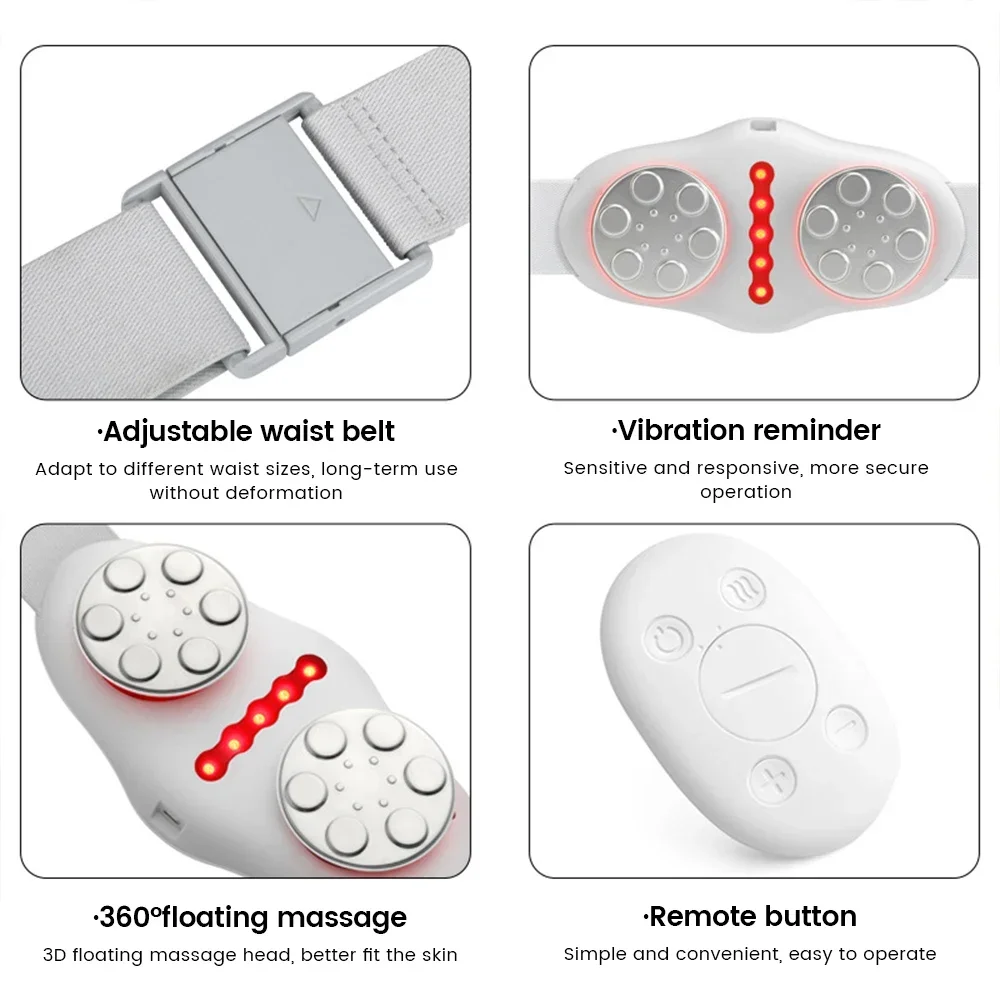 ·Adjustable waist belt

Adapt to different waist sizes, long-term use without deformation

·Vibration reminder

Sensitive and responsive, more secure operation

·360°floating massage

3D floating massage head, better fit the skin

·Remote button

Simple and convenient, easy to operate