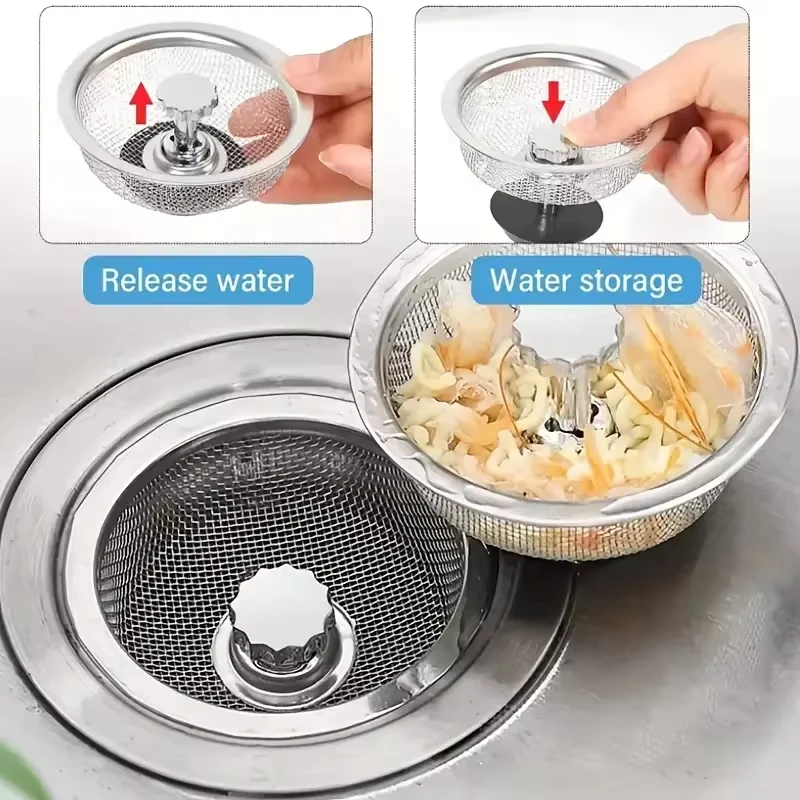 Release water

Water storage