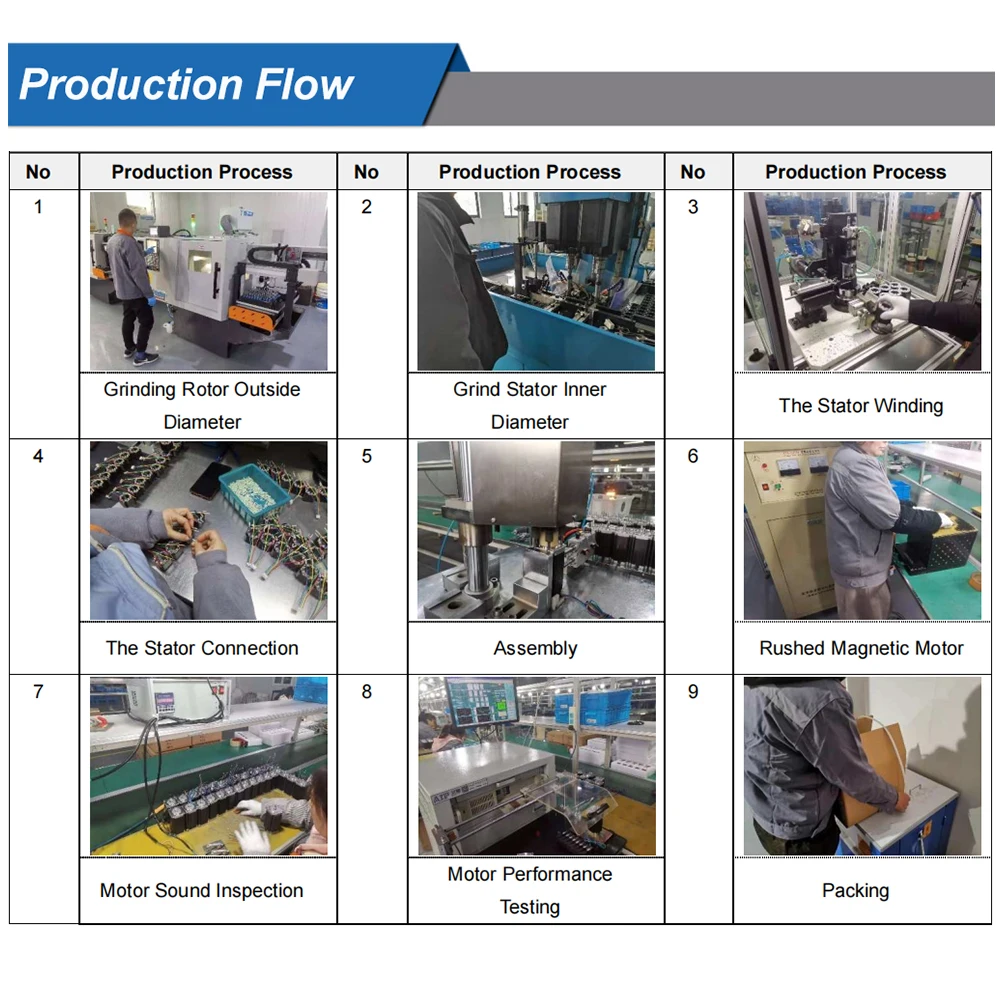 Production Flow

| No | Production Process | No | Production Process | No | Production Process |
|---|---|---|---|---|---|
| 1 | Grinding Rotor Outside Diameter | 2 | Grind Stator Inner Diameter | 3 | The Stator Winding |
| 4 | The Stator Connection | 5 | Assembly | 6 | Rushed Magnetic Motor |
| 7 | Motor Sound Inspection | 8 | Motor Performance Testing | 9 | Packing |