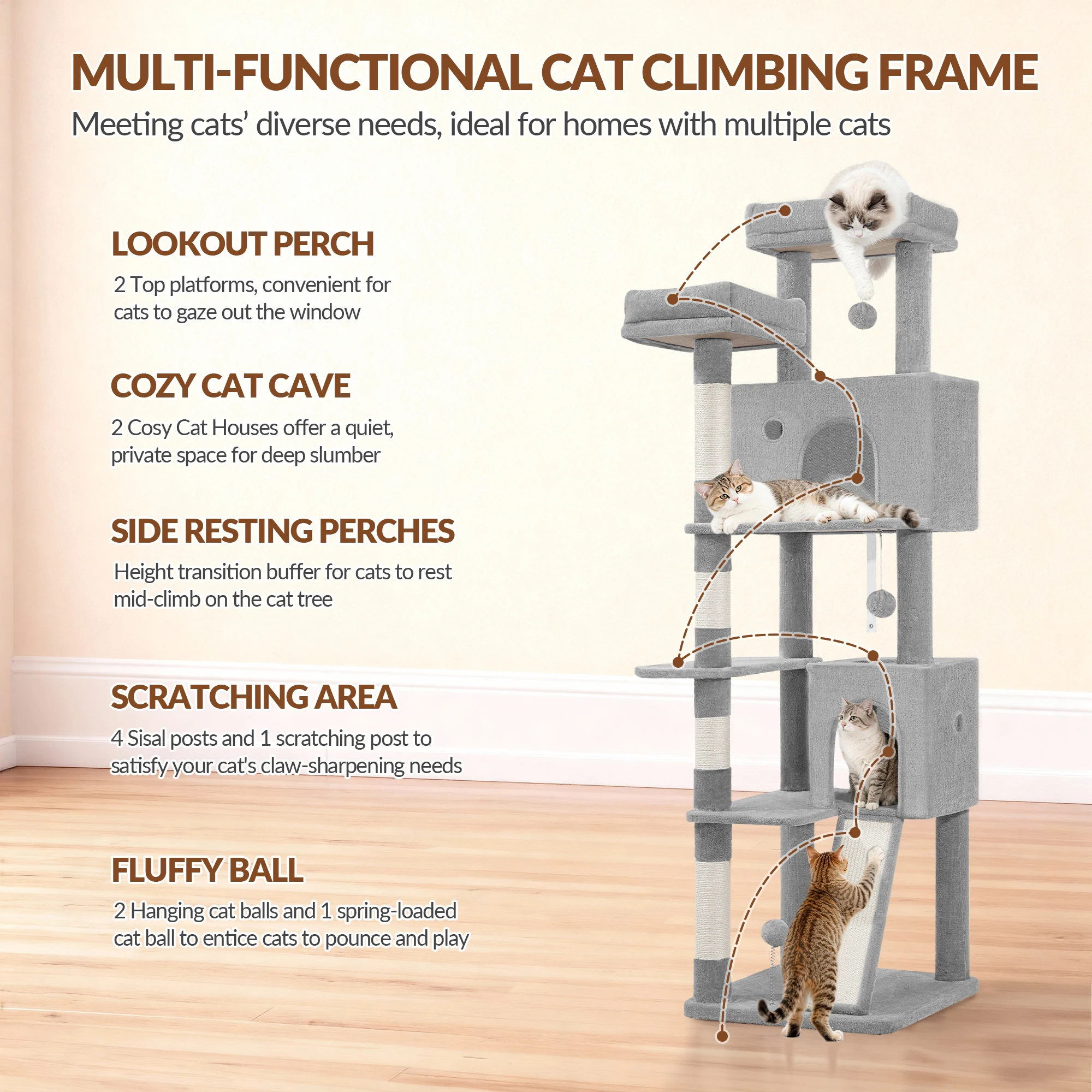 MULTI-FUNCTIONAL CAT CLIMBING FRAME
Meeting cats' diverse needs, ideal for homes with multiple cats

LOOKOUT PERCH
2 Top platforms, convenient for cats to gaze out the window

COZY CAT CAVE
2 Cosy Cat Houses offer a quiet, private space for deep slumber

SIDE RESTING PERCHES
Height transition buffer for cats to rest mid-climb on the cat tree

SCRATCHING AREA
4 Sisal posts and 1 scratching post to satisfy your cat's claw-sharpening needs

FLUFFY BALL
2 Hanging cat balls and 1 spring-loaded cat ball to entice cats to pounce and play