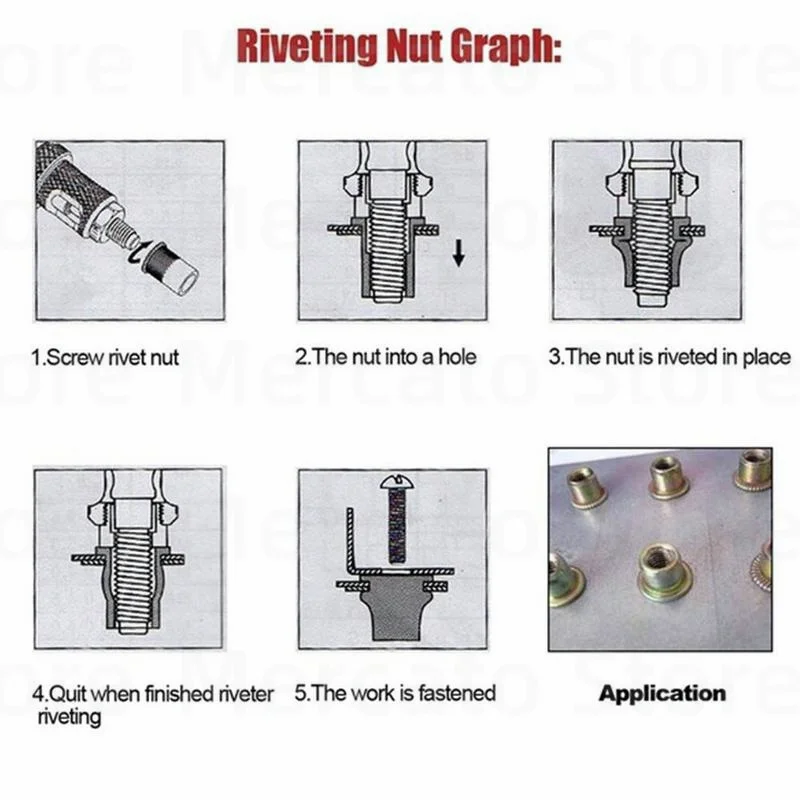 Riveting Nut Graph:

1.Screw rivet nut

2.The nut into a hole

3.The nut is riveted in place

4.Quit when finished riveter riveting

5.The work is fastened

Application

Mercato Store