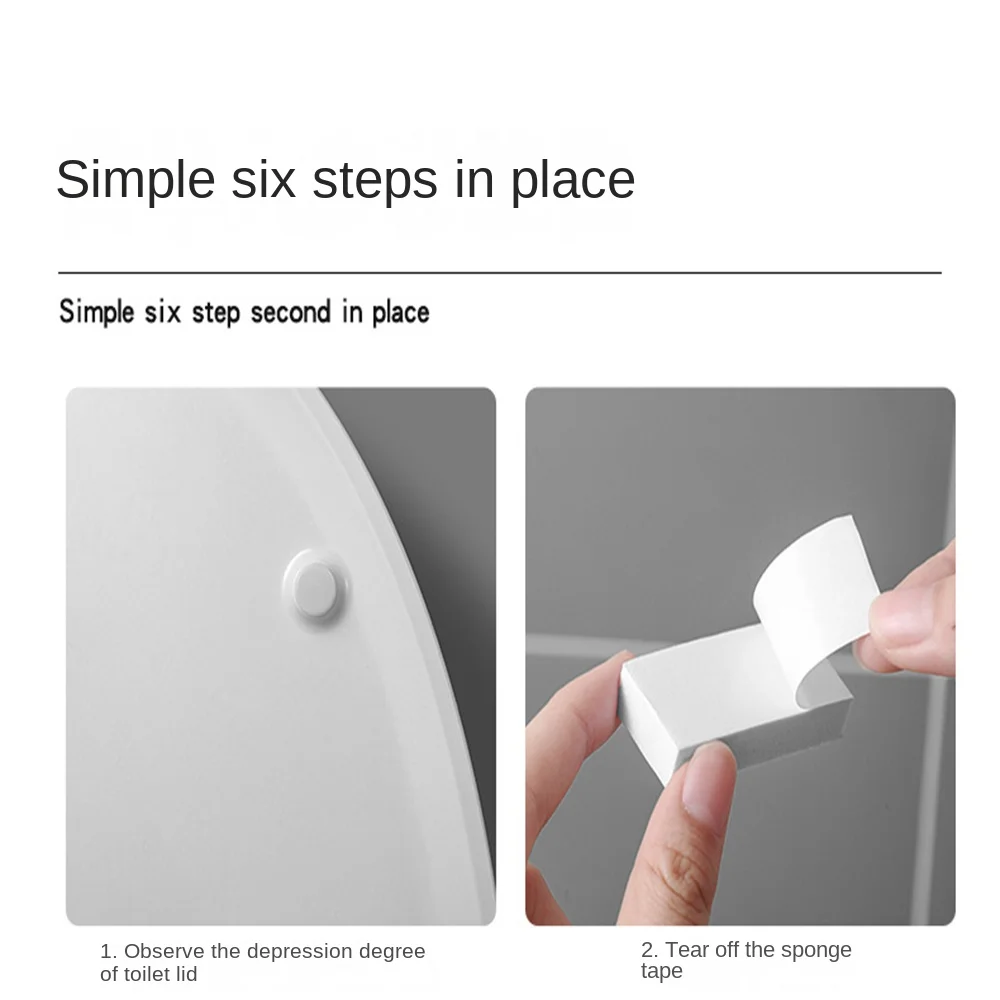 Simple six steps in place

Simple six step second in place

1. Observe the depression degree of toilet lid

2. Tear off the sponge tape