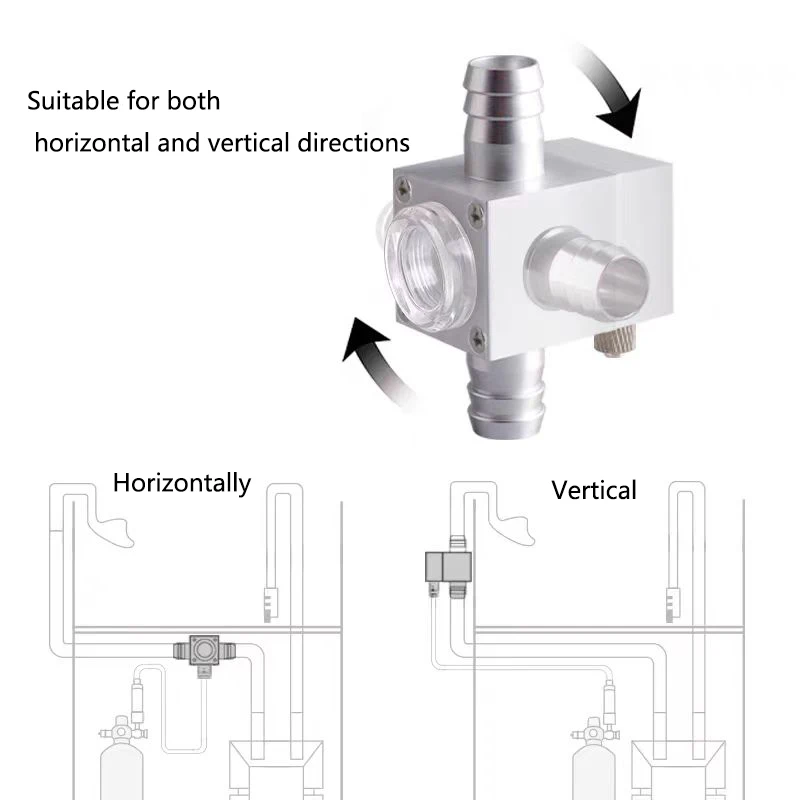 Suitable for both
horizontal and vertical directions

Horizontally

Vertical