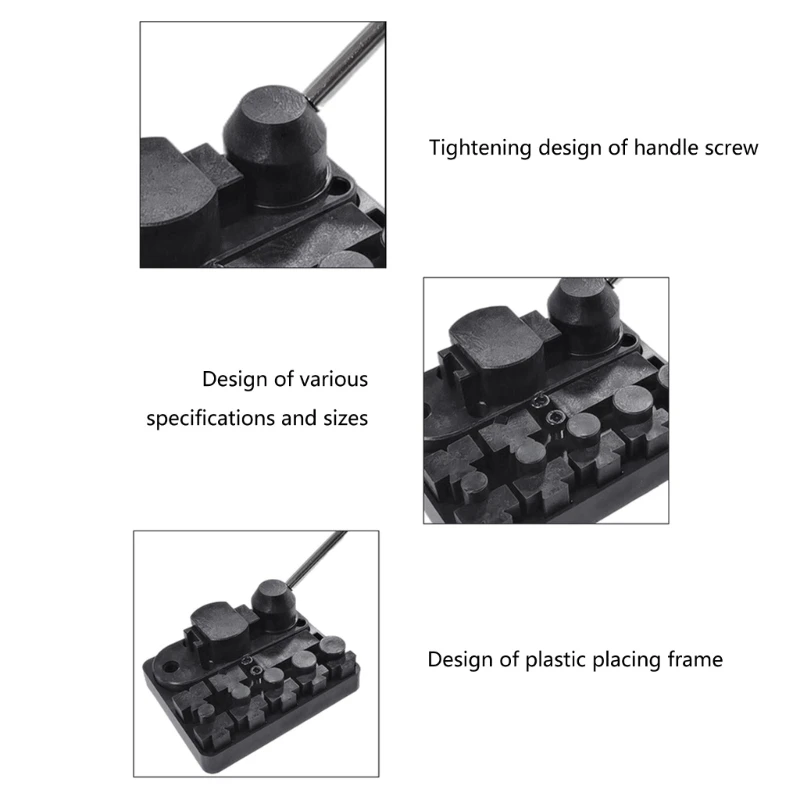 Tightening design of handle screw

Design of various specifications and sizes

Design of plastic placing frame