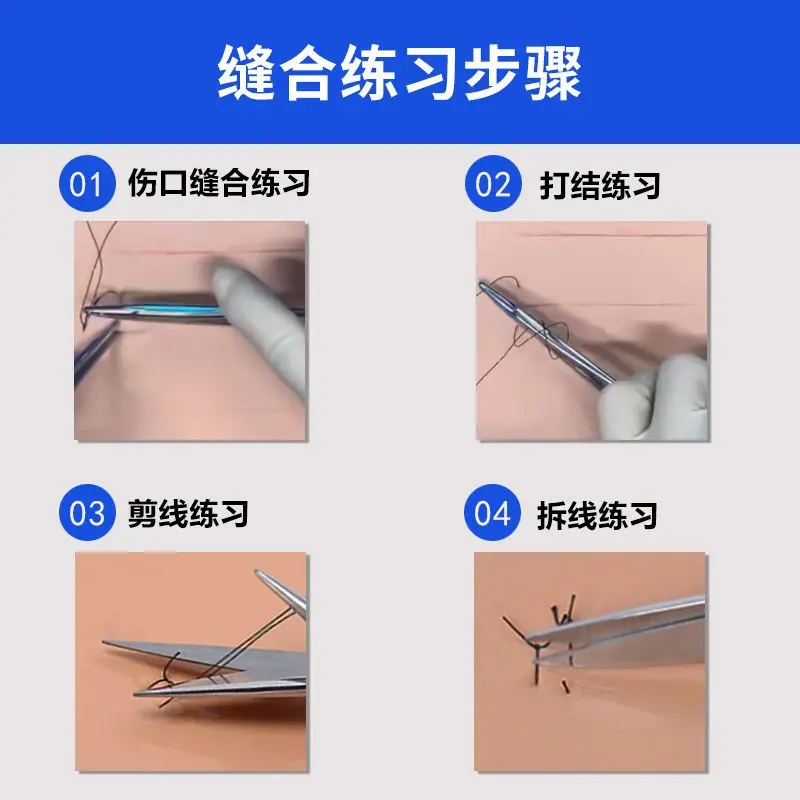 缝合练习步骤

01 伤口缝合练习

02 打结练习

03 剪线练习

04 拆线练习