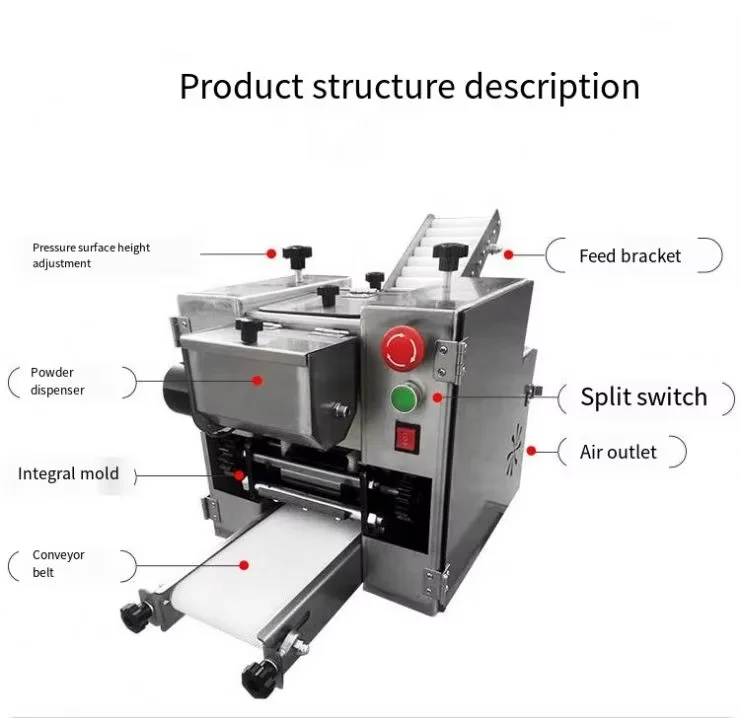 Product structure description

Pressure surface height adjustment

Feed bracket

Powder dispenser

Split switch

Air outlet

Integral mold

Conveyor belt