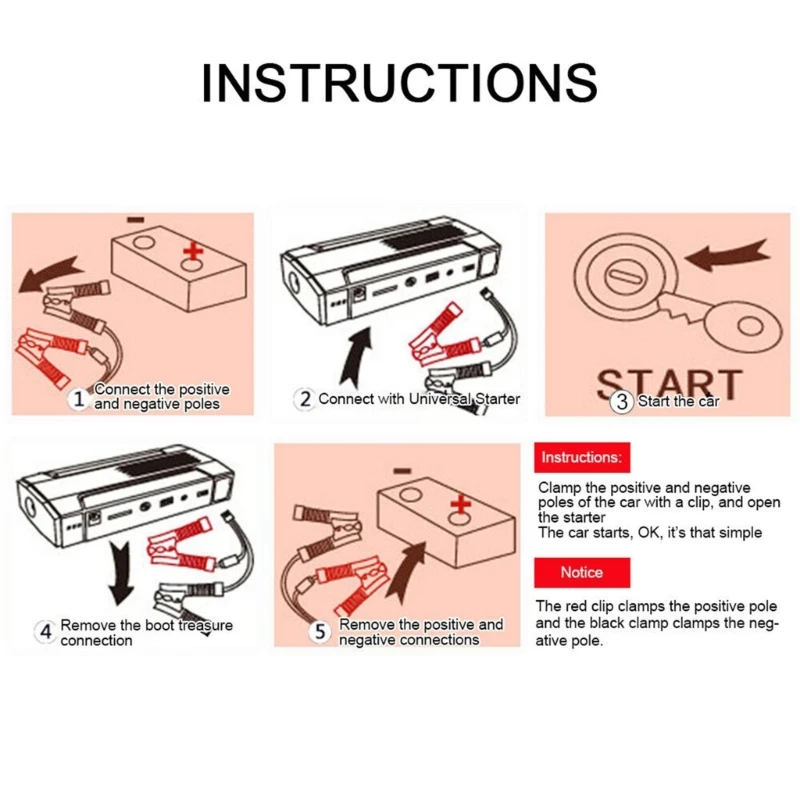 INSTRUCTIONS

1 Connect the positive and negative poles

2 Connect with Universal Starter

START
3 Start the car

4 Remove the boot treasure connection

5 Remove the positive and negative connections

Instructions:

Clamp the positive and negative poles of the car with a clip, and open the starter
The car starts, OK, it's that simple

Notice

The red clip clamps the positive pole and the black clamp clamps the negative pole.