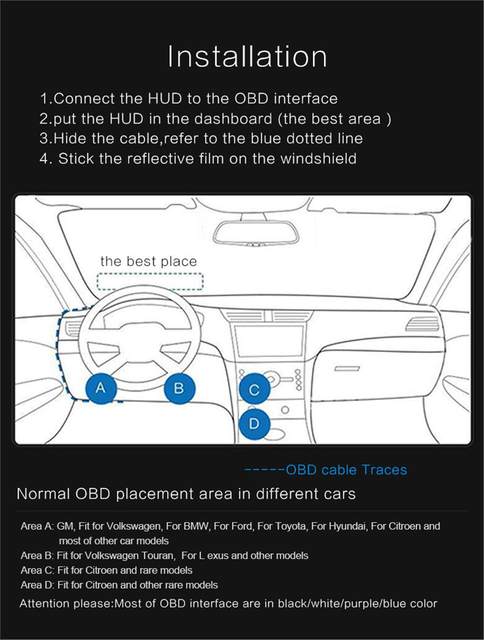 Installation

1.Connect the HUD to the OBD interface
2.put the HUD in the dashboard (the best area )
3.Hide the cable,refer to the blue dotted line
4. Stick the reflective film on the windshield

the best place

A

B

C

D

-----OBD cable Traces

Normal OBD placement area in different cars

Area A: GM, Fit for Volkswagen, For BMW, For Ford, For Toyota, For Hyundai, For Citroen and most of other car models
Area B: Fit for Volkswagen Touran, For L exus and other models
Area C: Fit for Citroen and rare models
Area D: Fit for Citroen and other rare models
Attention please:Most of OBD interface are in black/white/purple/blue color