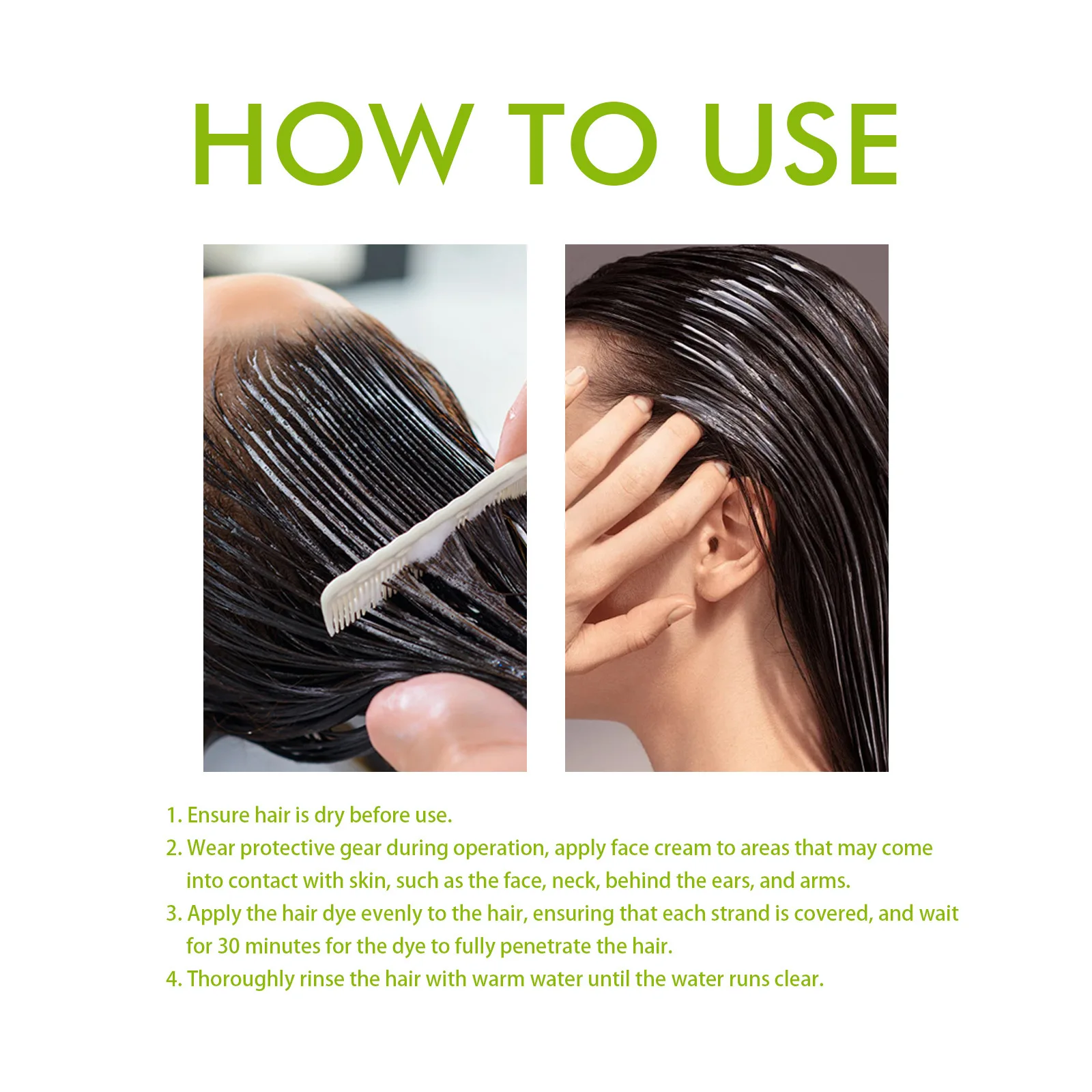 HOW TO USE

1. Ensure hair is dry before use.
2. Wear protective gear during operation, apply face cream to areas that may come into contact with skin, such as the face, neck, behind the ears, and arms.
3. Apply the hair dye evenly to the hair, ensuring that each strand is covered, and wait for 30 minutes for the dye to fully penetrate the hair.
4. Thoroughly rinse the hair with warm water until the water runs clear.