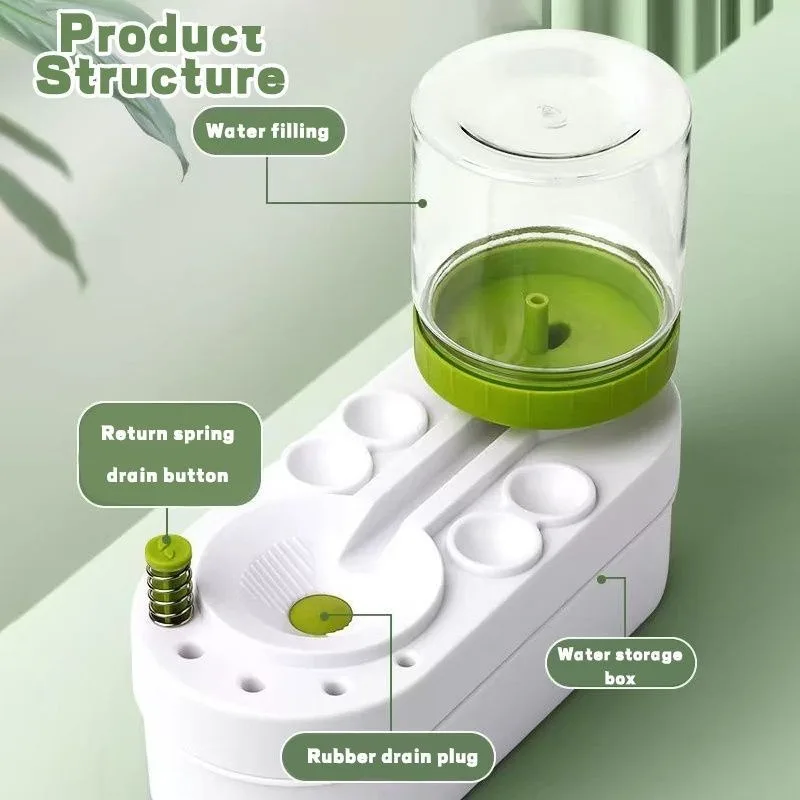 Product Structure

Water filling

Return spring drain button

Water storage box

Rubber drain plug