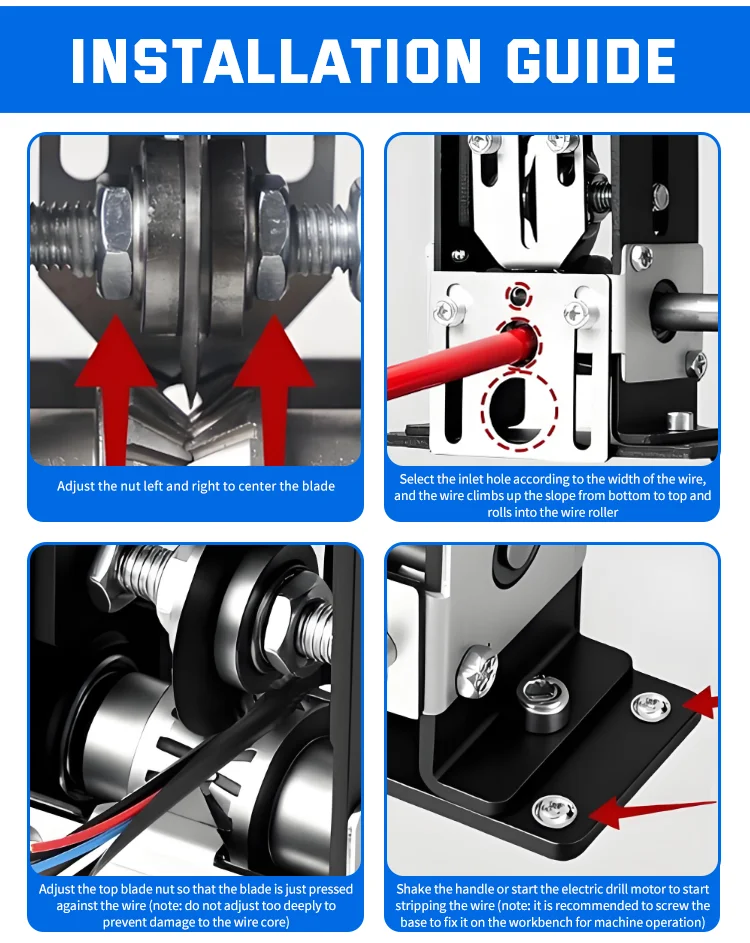 INSTALLATION GUIDE

Adjust the nut left and right to center the blade

Select the inlet hole according to the width of the wire, and the wire climbs up the slope from bottom to top and rolls into the wire roller

Adjust the top blade nut so that the blade is just pressed against the wire (note: do not adjust too deeply to prevent damage to the wire core)

Shake the handle or start the electric drill motor to start stripping the wire (note: it is recommended to screw the base to fix it on the workbench for machine operation)