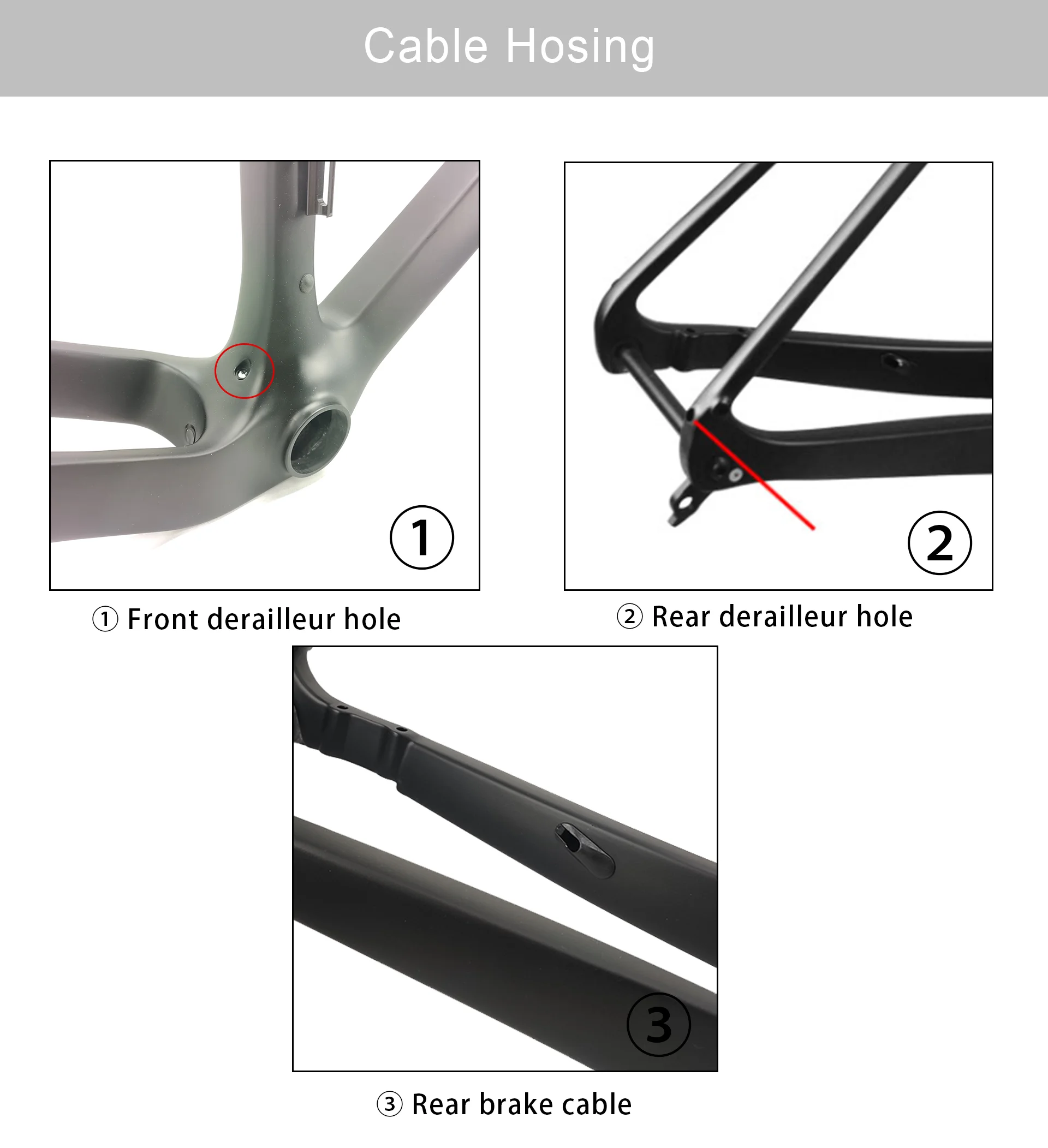 Cable Hosing

①

① Front derailleur hole

②

② Rear derailleur hole

③

③ Rear brake cable