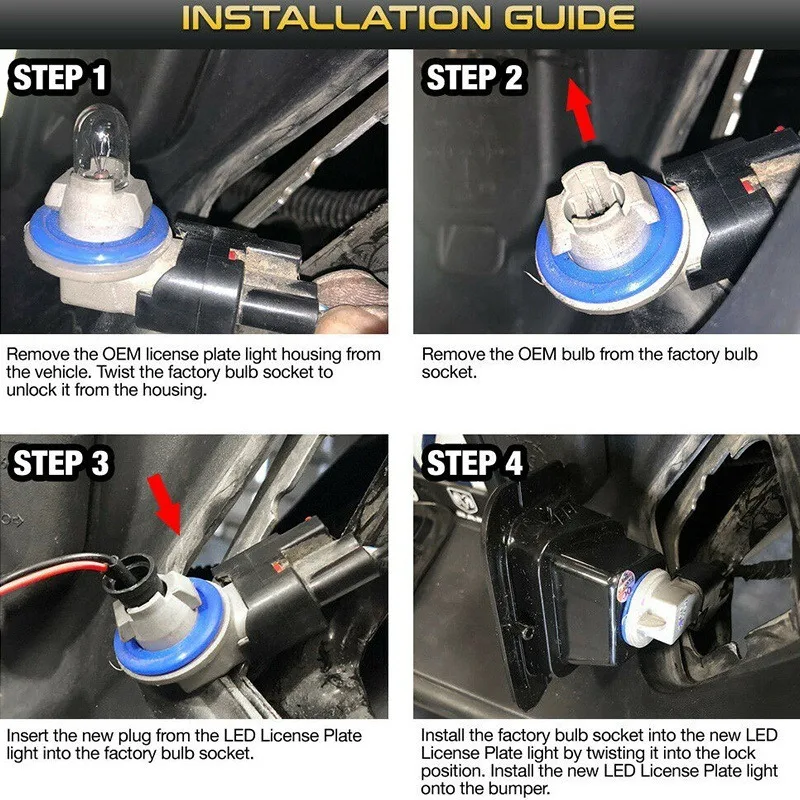 INSTALLATION GUIDE

STEP 1

Remove the OEM license plate light housing from the vehicle. Twist the factory bulb socket to unlock it from the housing.

STEP 2

Remove the OEM bulb from the factory bulb socket.

STEP 3

Insert the new plug from the LED License Plate light into the factory bulb socket.

STEP 4

Install the factory bulb socket into the new LED License Plate light by twisting it into the lock position. Install the new LED License Plate light onto the bumper.