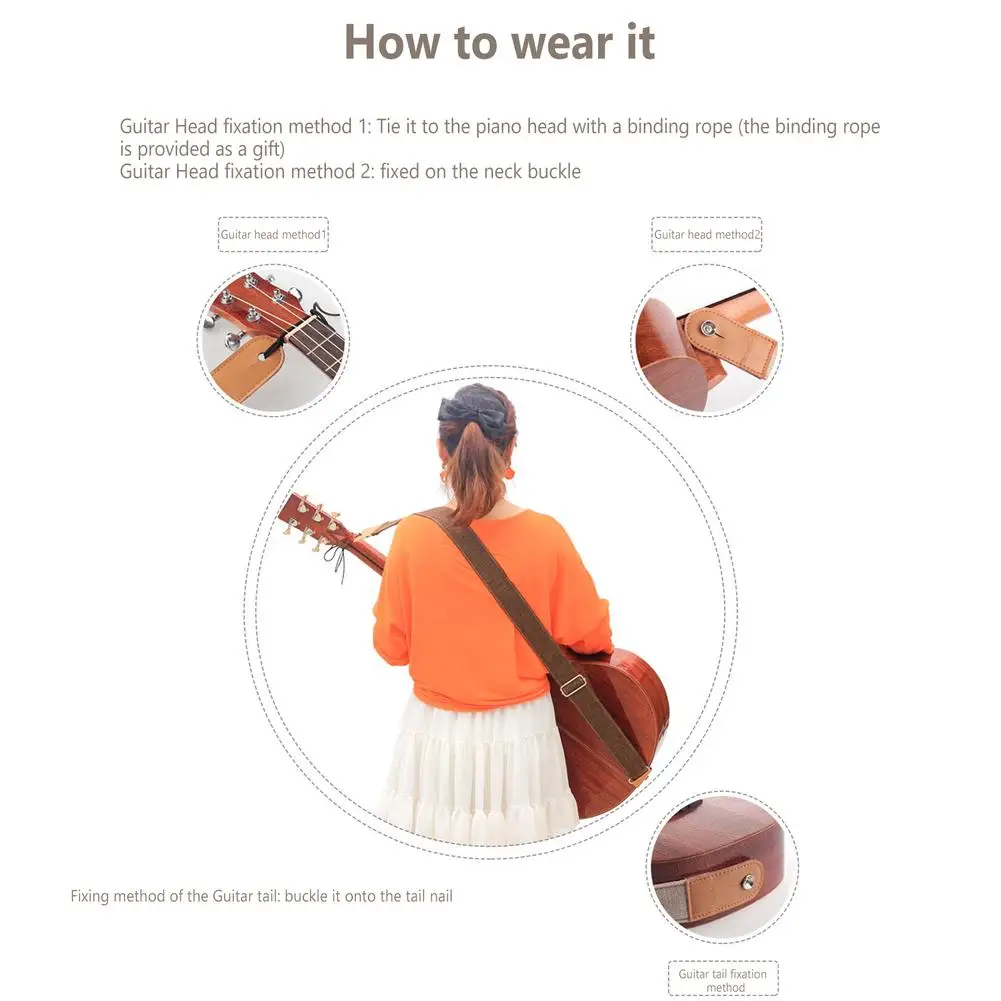 How to wear it

Guitar Head fixation method 1: Tie it to the piano head with a binding rope (the binding rope is provided as a gift)
Guitar Head fixation method 2: fixed on the neck buckle

Guitar head method1

Guitar head method2

Fixing method of the Guitar tail: buckle it onto the tail nail

Guitar tail fixation method