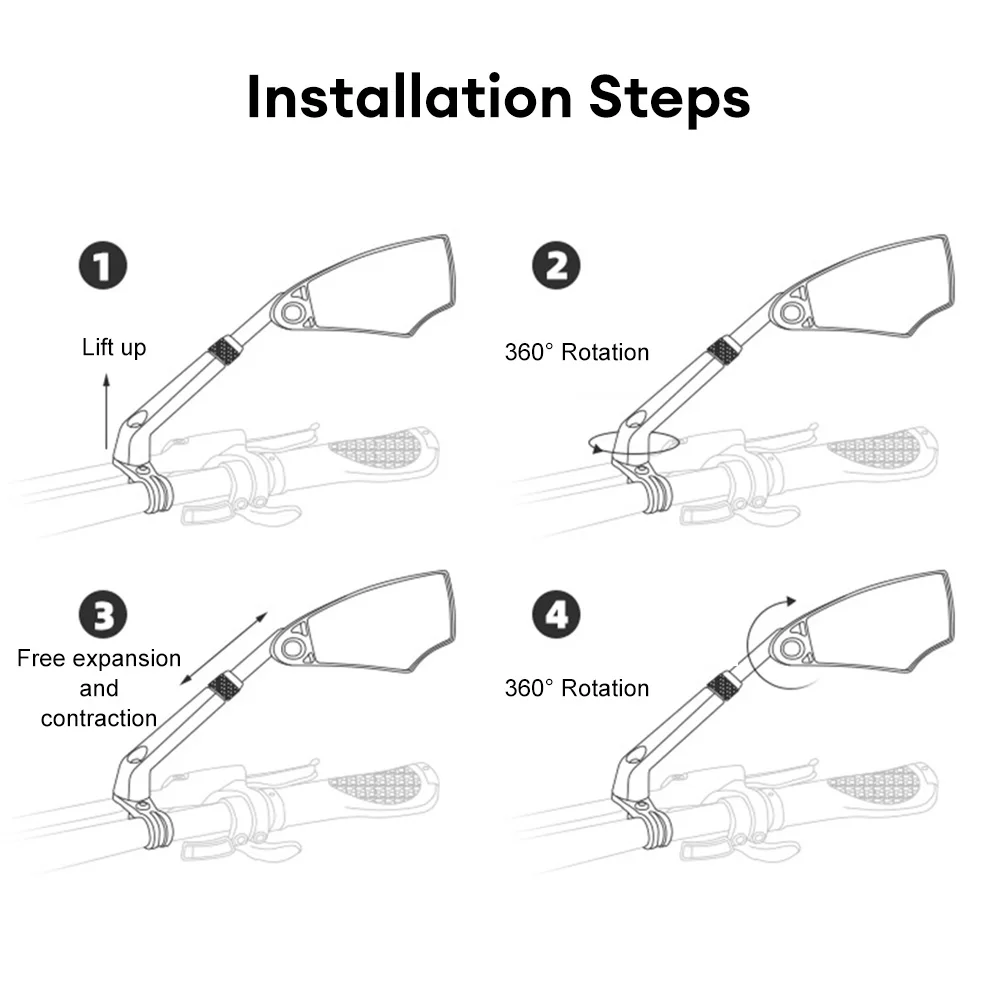 Installation Steps

1

Lift up

2

360° Rotation

3

Free expansion and contraction

4

360° Rotation