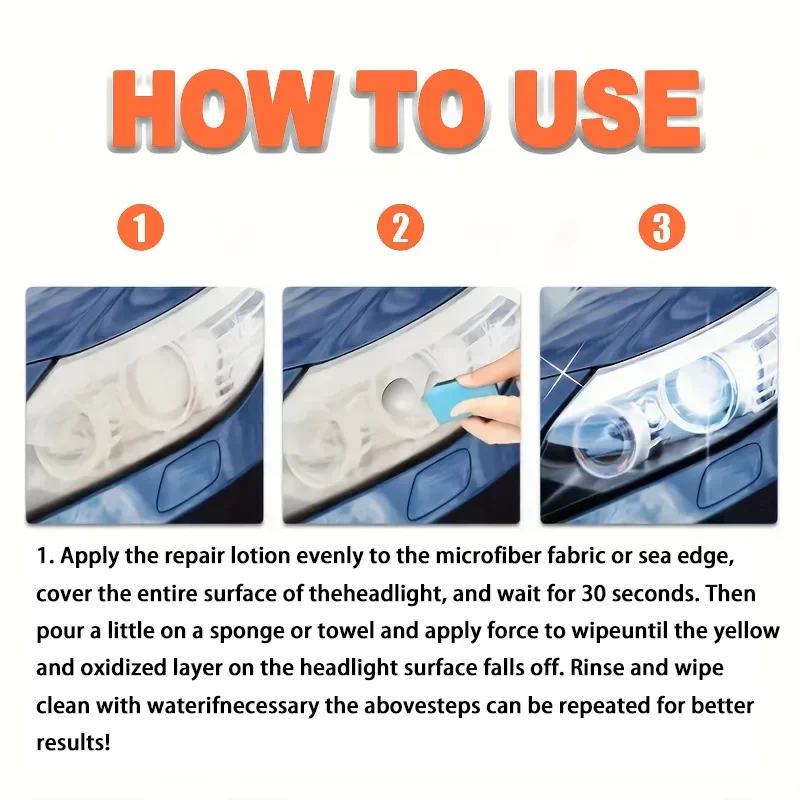 HOW TO USE

1

2

3

1. Apply the repair lotion evenly to the microfiber fabric or sea edge, cover the entire surface of theheadlight, and wait for 30 seconds. Then pour a little on a sponge or towel and apply force to wipeuntil the yellow and oxidized layer on the headlight surface falls off. Rinse and wipe clean with waterifnecessary the abovesteps can be repeated for better results!