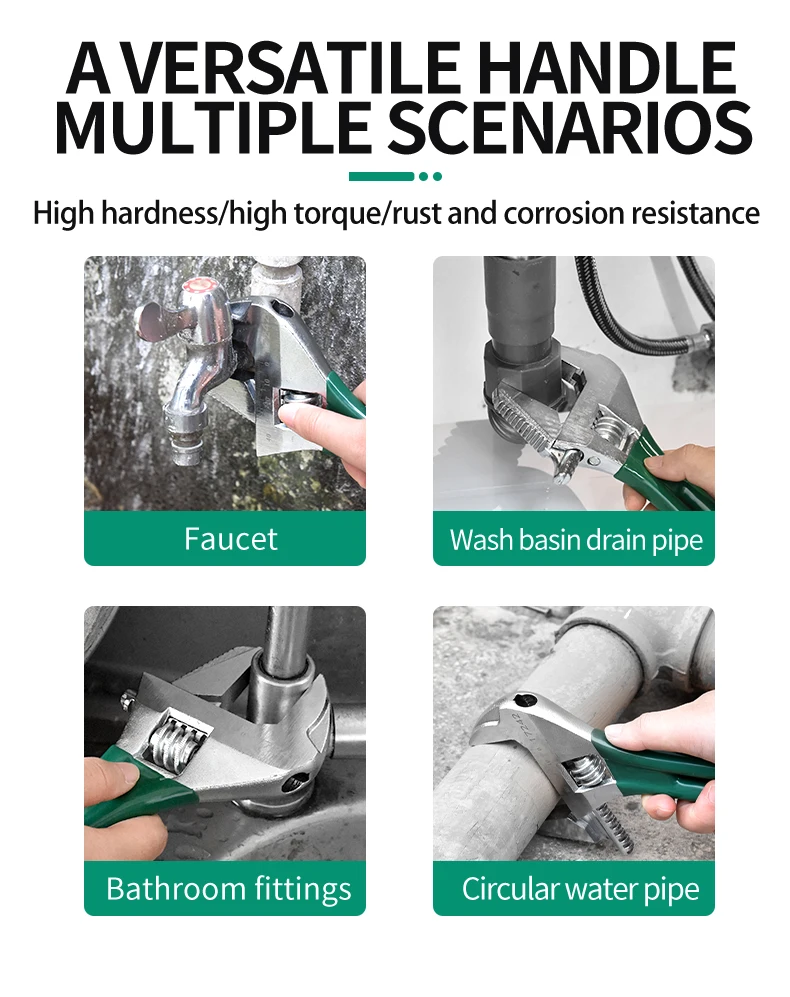 A VERSATILE HANDLE MULTIPLE SCENARIOS

High hardness/high torque/rust and corrosion resistance

Faucet

Wash basin drain pipe

Bathroom fittings

Circular water pipe