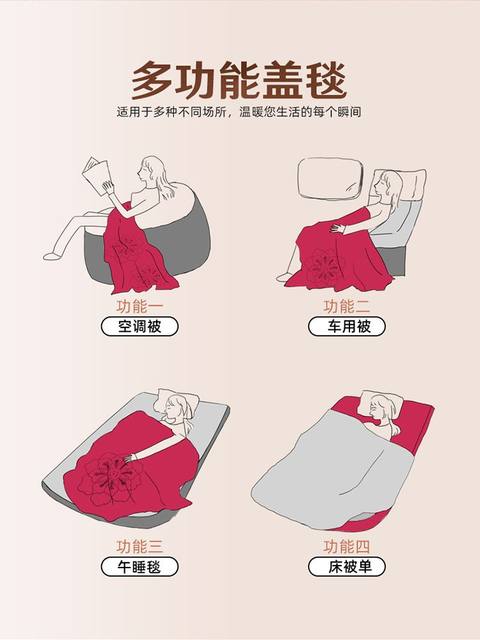 多功能盖毯

适用于多种不同场所，温暖您生活的每个瞬间

功能一
空调被

功能二
车用被

功能三
午睡毯

功能四
床被单