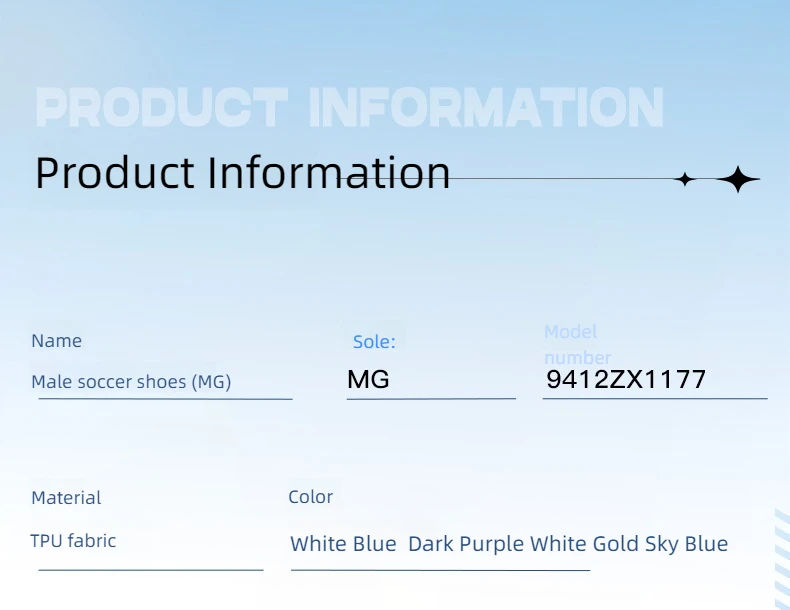 PRODUCT INFORMATION

Product Information

Name
Male soccer shoes (MG)

Sole:
MG

Model number
9412ZX1177

Material
TPU fabric

Color
White Blue  Dark Purple White Gold Sky Blue