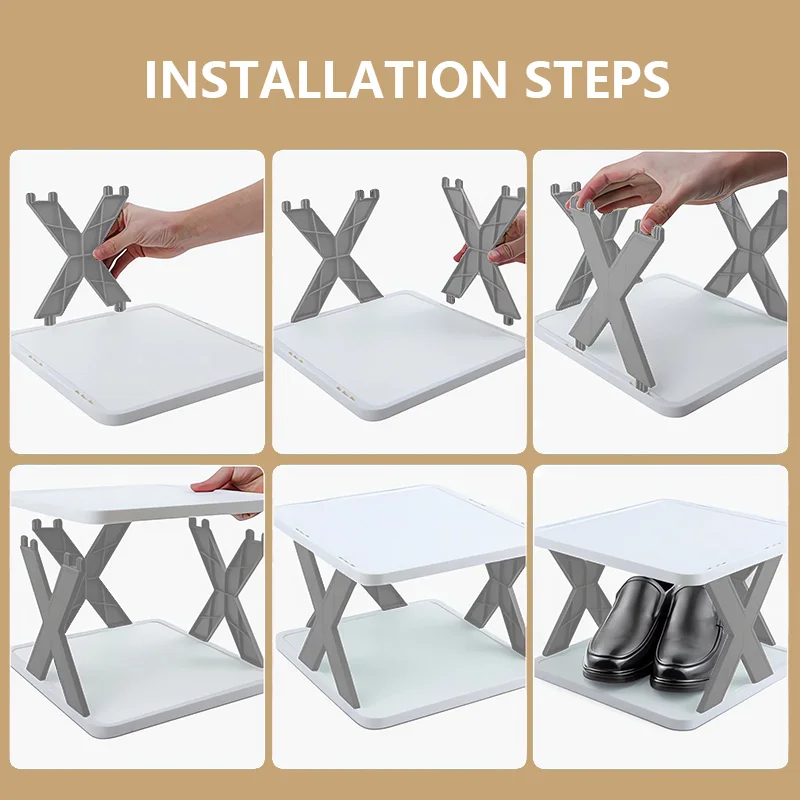 INSTALLATION STEPS