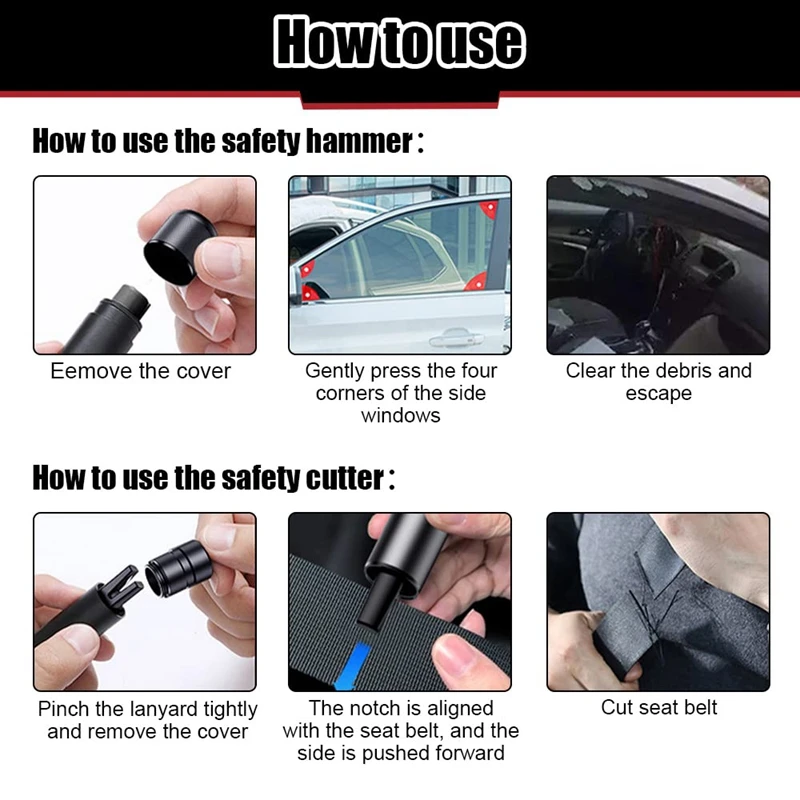 How to use

How to use the safety hammer:

Eemove the cover

Gently press the four corners of the side windows

Clear the debris and escape

How to use the safety cutter:

Pinch the lanyard tightly and remove the cover

The notch is aligned with the seat belt, and the side is pushed forward

Cut seat belt