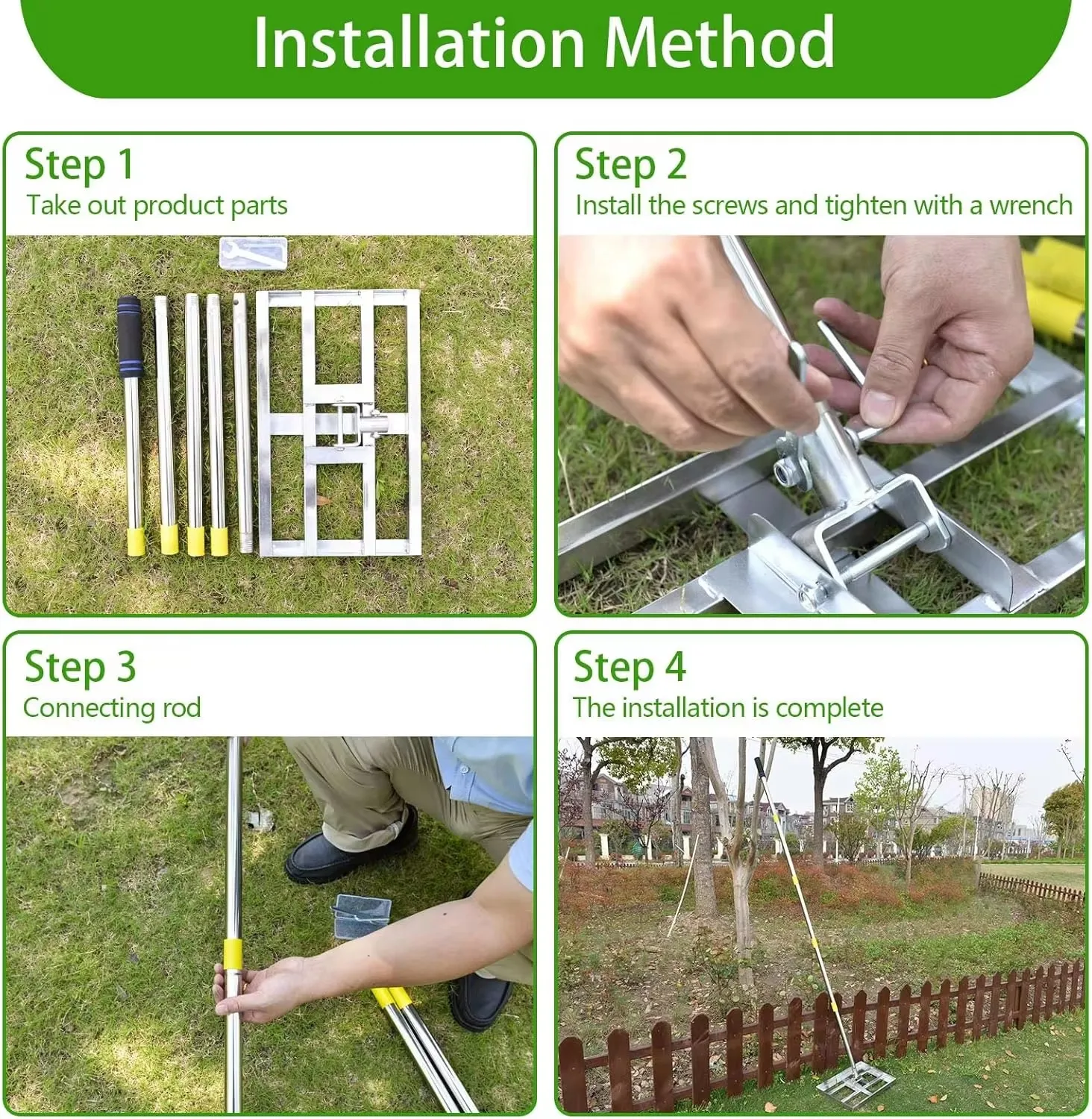 Installation Method

Step 1
Take out product parts

Step 2
Install the screws and tighten with a wrench

Step 3
Connecting rod

Step 4
The installation is complete