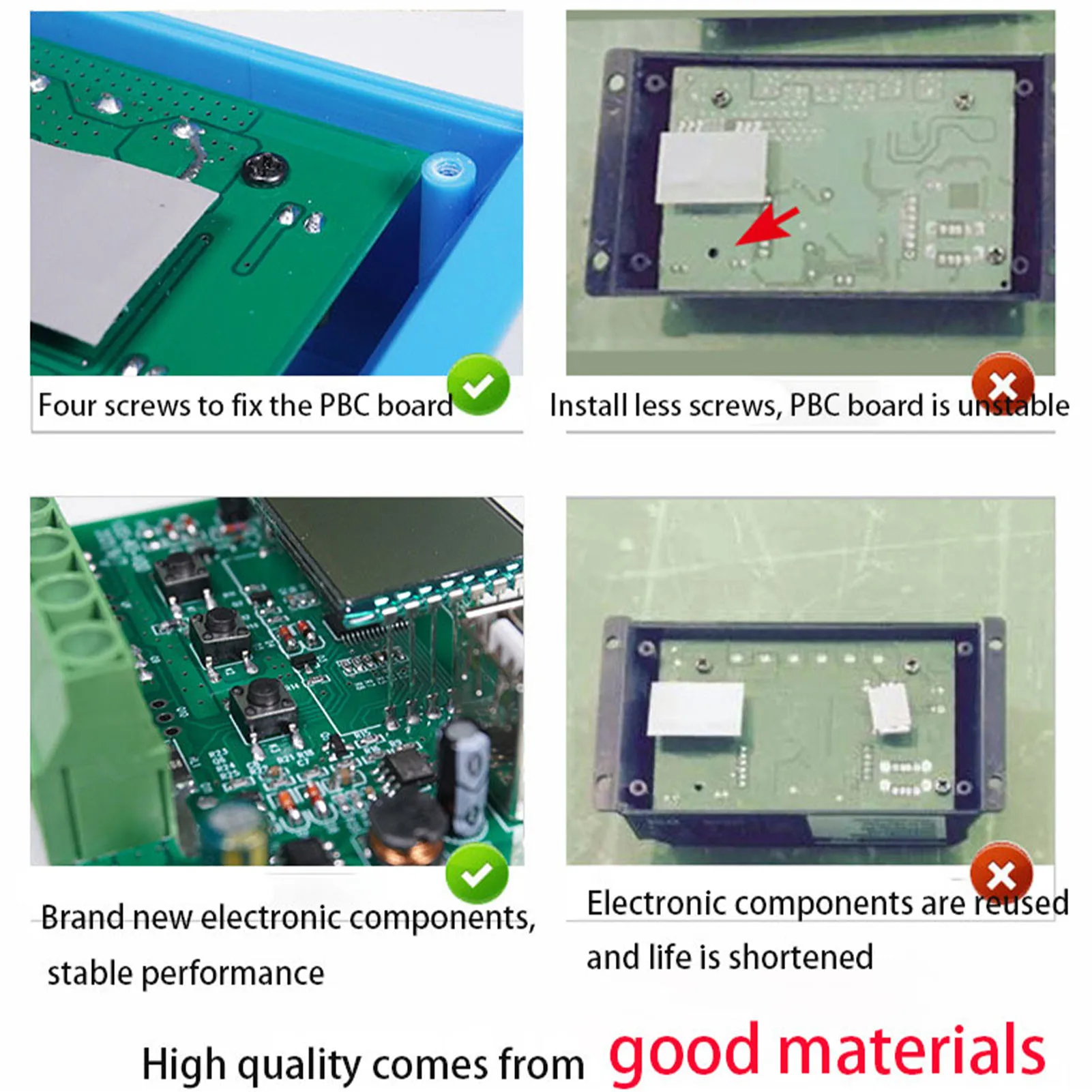 Four screws to fix the PBC board

Install less screws, PBC board is unstable

Brand new electronic components, stable performance

Electronic components are reused and life is shortened

High quality comes from good materials