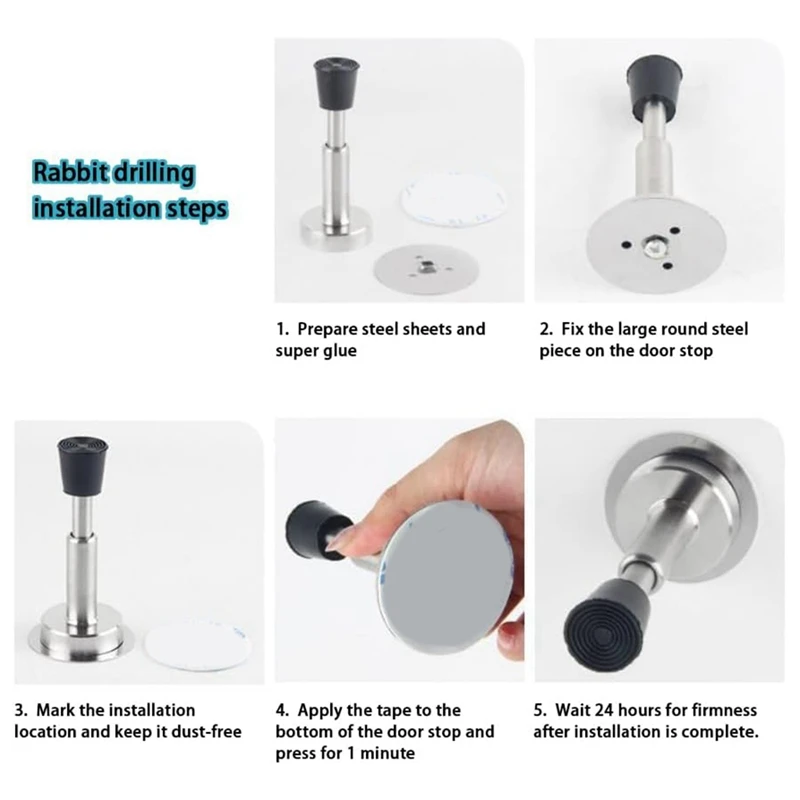 Rabbit drilling installation steps

1. Prepare steel sheets and super glue

2. Fix the large round steel piece on the door stop

3. Mark the installation location and keep it dust-free

4. Apply the tape to the bottom of the door stop and press for 1 minute

5. Wait 24 hours for firmness after installation is complete.