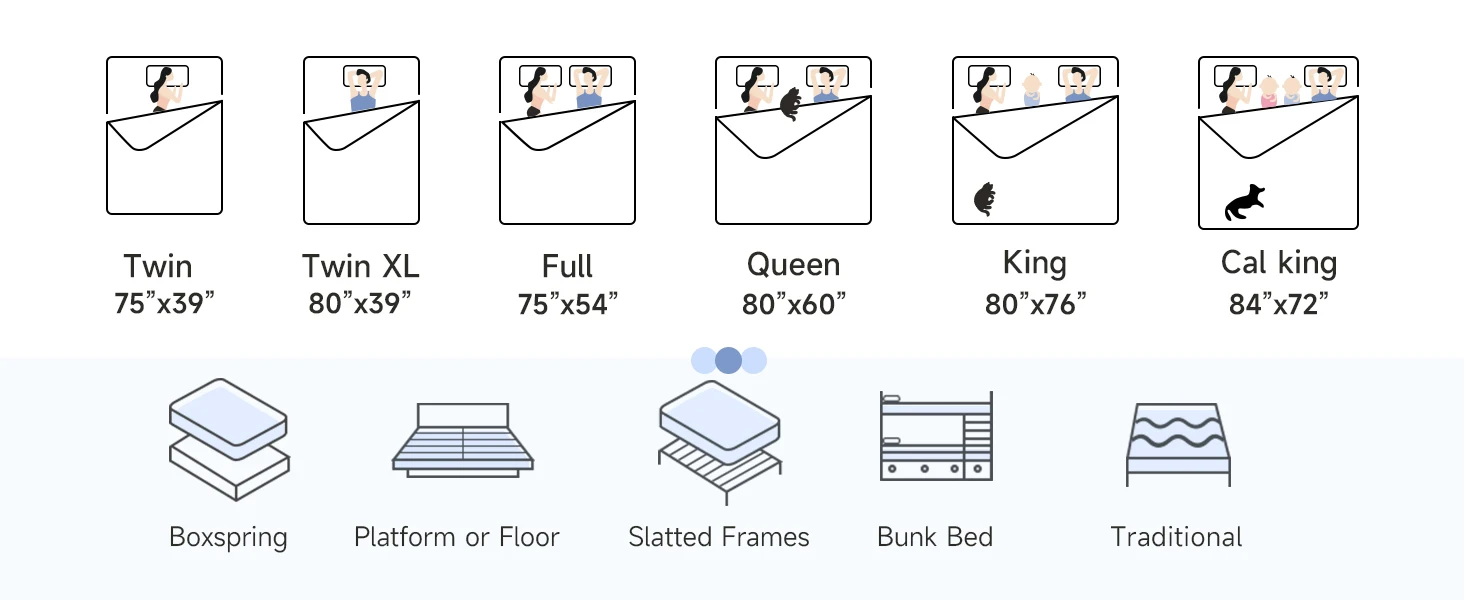 Twin
75”x39”

Twin XL
80”x39”

Full
75”x54”

Queen
80”x60”

King
80”x76”

Cal king
84”x72”

Boxspring

Platform or Floor

Slatted Frames

Bunk Bed

Traditional