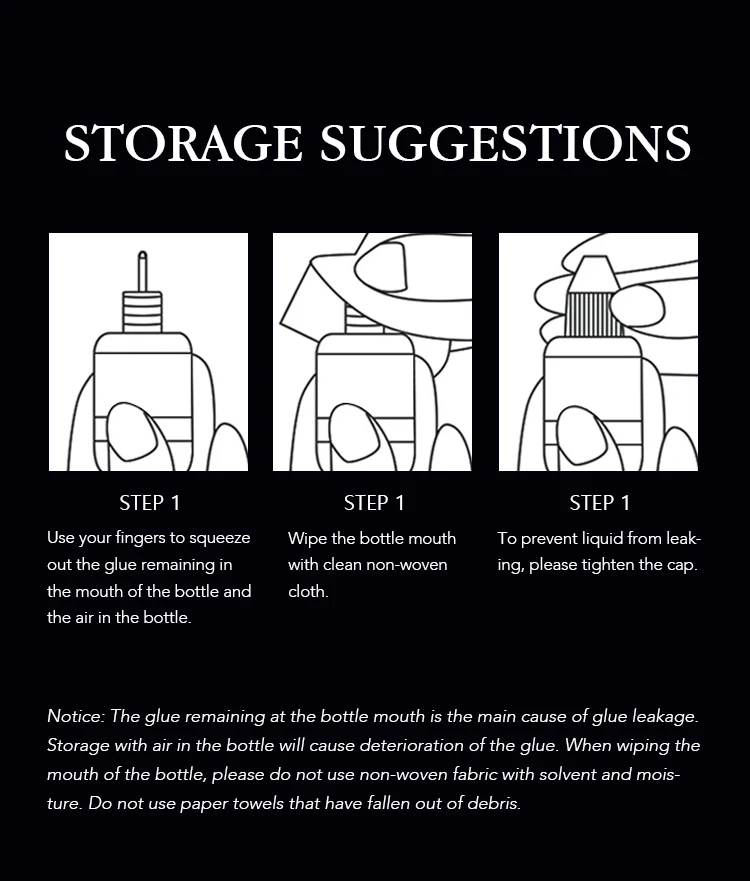 STORAGE SUGGESTIONS

STEP 1
Use your fingers to squeeze out the glue remaining in the mouth of the bottle and the air in the bottle.

STEP 1
Wipe the bottle mouth with clean non-woven cloth.

STEP 1
To prevent liquid from leaking, please tighten the cap.

Notice: The glue remaining at the bottle mouth is the main cause of glue leakage. Storage with air in the bottle will cause deterioration of the glue. When wiping the mouth of the bottle, please do not use non-woven fabric with solvent and moisture. Do not use paper towels that have fallen out of debris.