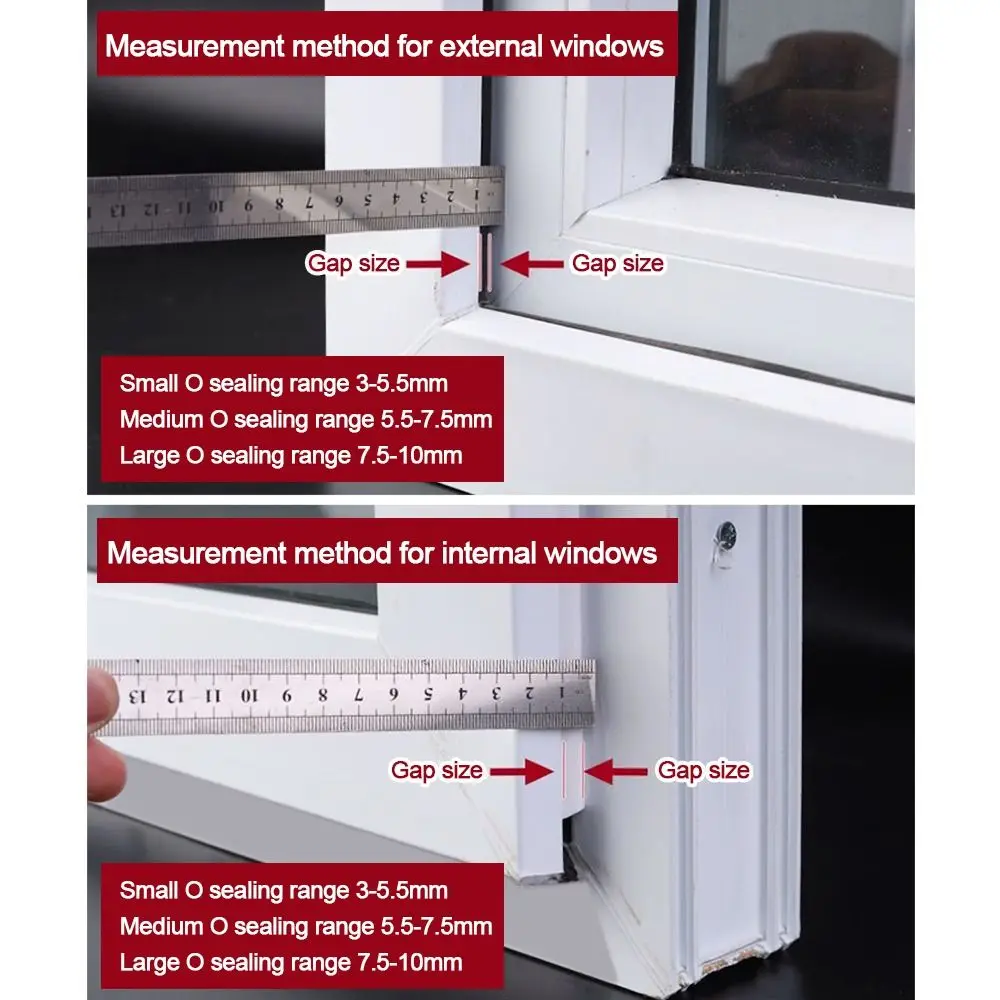 Measurement method for external windows

13 12 11 10 9 8 7 6 5 4 3 2 1

Gap size
Gap size

Small O sealing range 3-5.5mm
Medium O sealing range 5.5-7.5mm
Large O sealing range 7.5-10mm

Measurement method for internal windows

13 12 11 10 9 8 7 6 5 4 3 2 1

Gap size
Gap size

Small O sealing range 3-5.5mm
Medium O sealing range 5.5-7.5mm
Large O sealing range 7.5-10mm