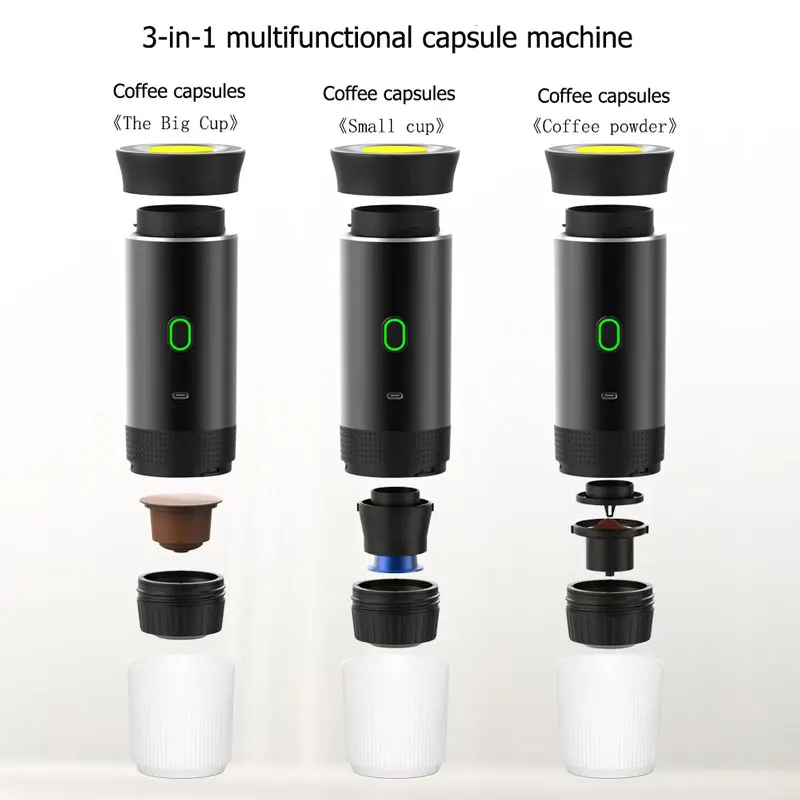 3-in-1 multifunctional capsule machine

Coffee capsules
《The Big Cup》

Coffee capsules
《Small cup》

Coffee capsules
《Coffee powder》