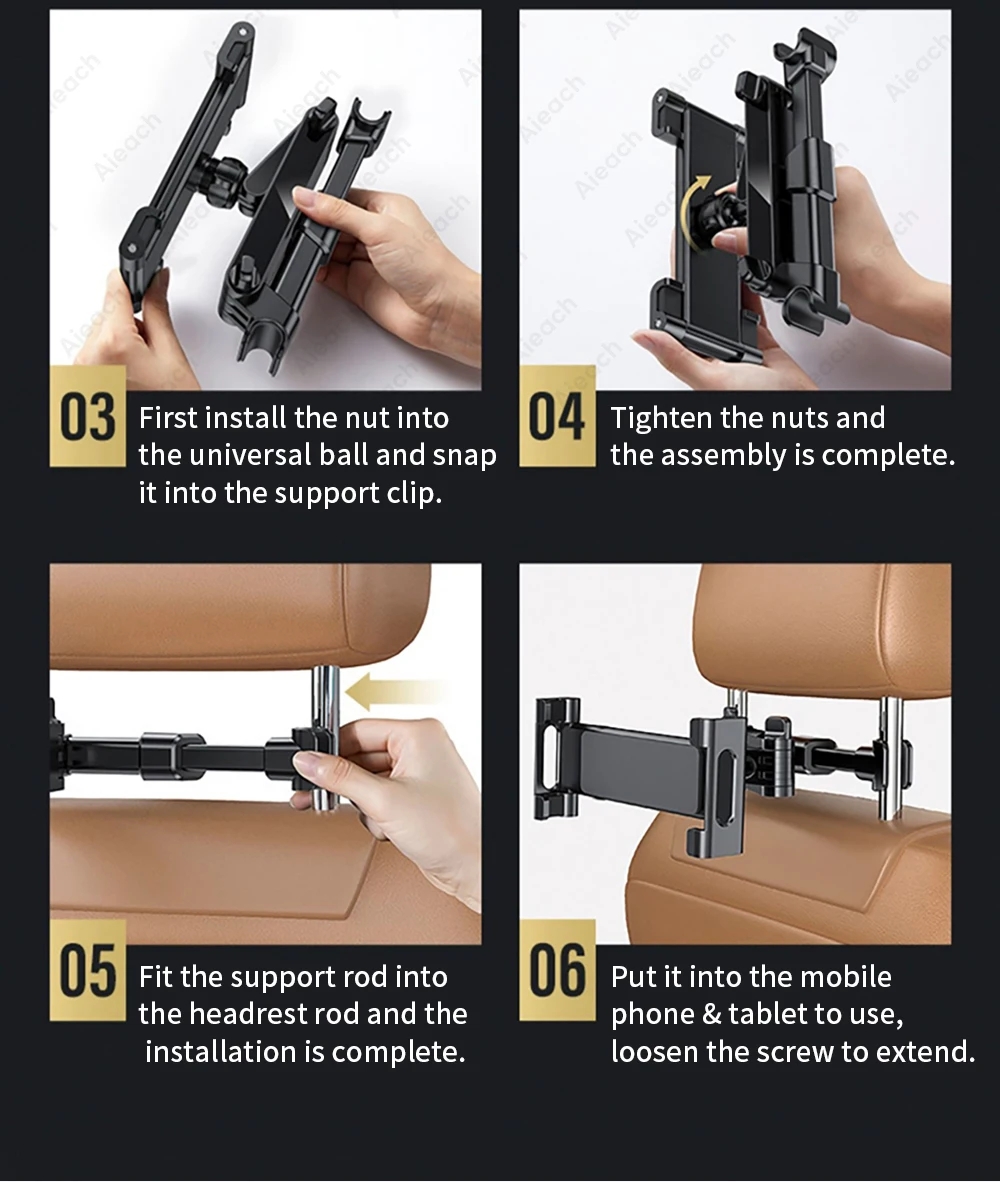 Aieach

03 First install the nut into the universal ball and snap it into the support clip.

04 Tighten the nuts and the assembly is complete.

05 Fit the support rod into the headrest rod and the installation is complete.

06 Put it into the mobile phone & tablet to use, loosen the screw to extend.