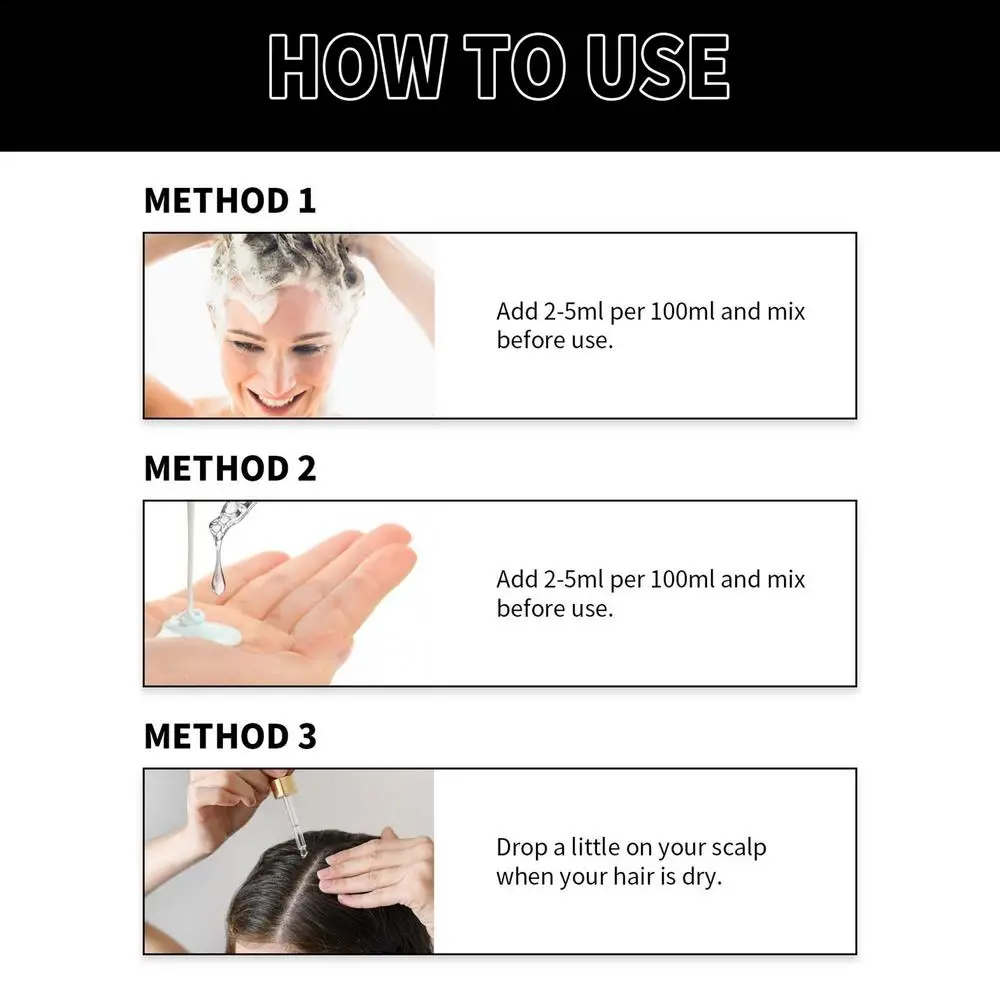 HOW TO USE

METHOD 1

Add 2-5ml per 100ml and mix before use.

METHOD 2

Add 2-5ml per 100ml and mix before use.

METHOD 3

Drop a little on your scalp when your hair is dry.