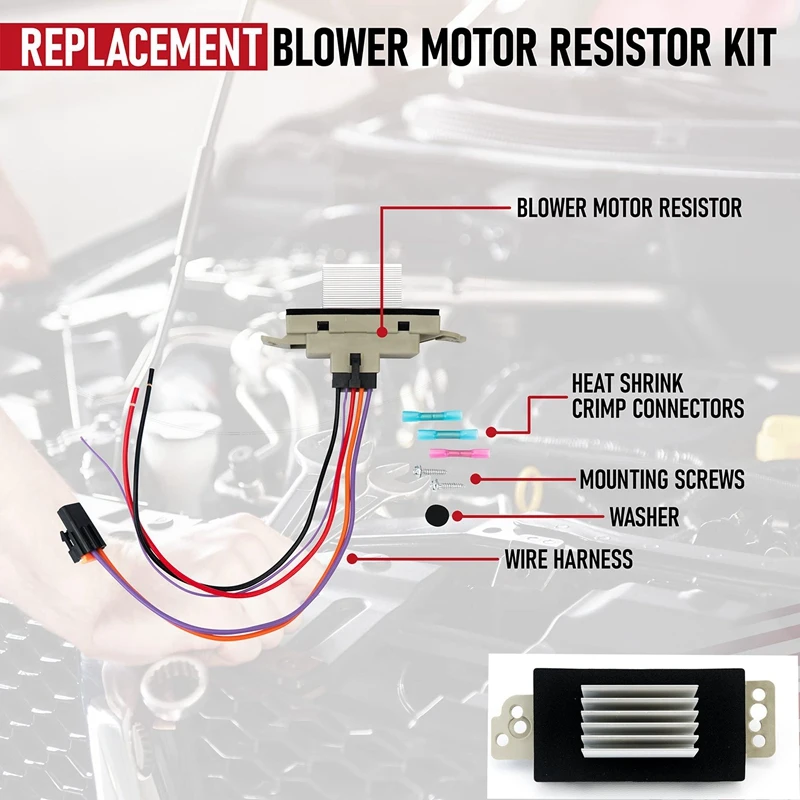 REPLACEMENT BLOWER MOTOR RESISTOR KIT

BLOWER MOTOR RESISTOR

HEAT SHRINK CRIMP CONNECTORS

MOUNTING SCREWS

WASHER

WIRE HARNESS