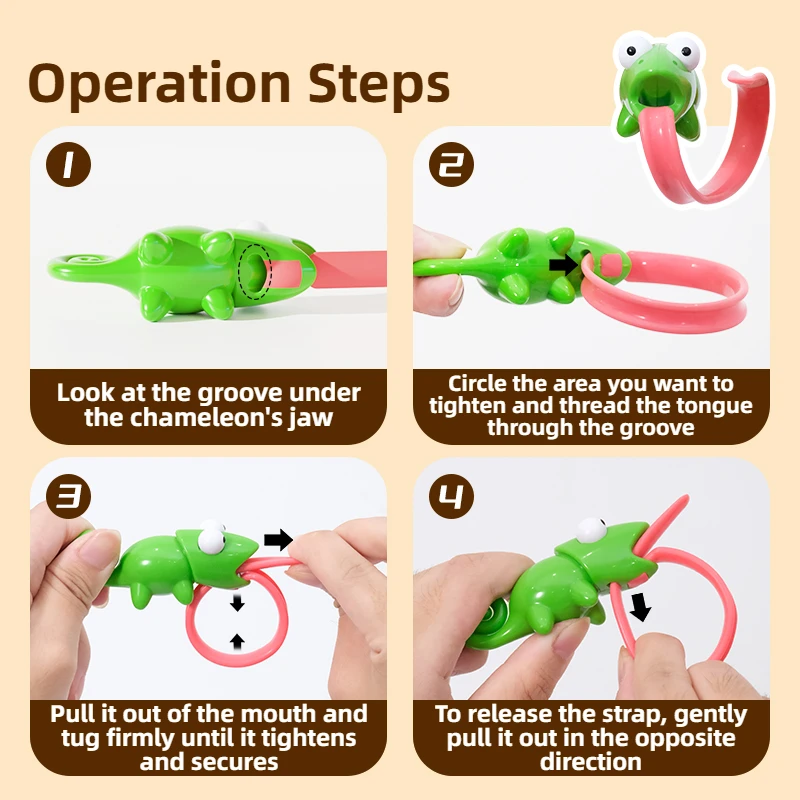 Operation Steps

1

Look at the groove under the chameleon's jaw

2

Circle the area you want to tighten and thread the tongue through the groove

3

Pull it out of the mouth and tug firmly until it tightens and secures

4

To release the strap, gently pull it out in the opposite direction