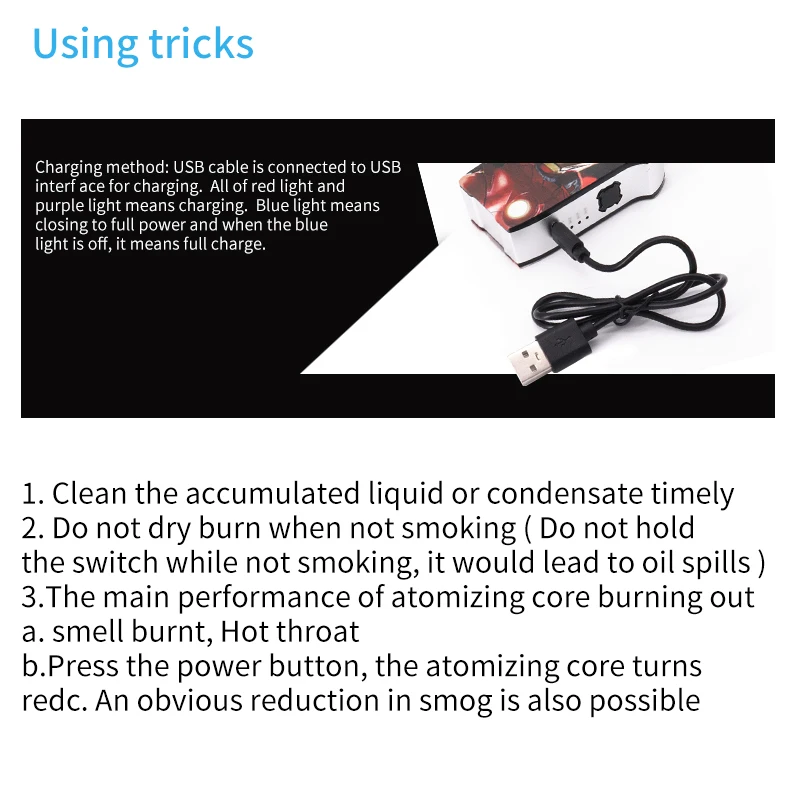 Using tricks

Charging method: USB cable is connected to USB interf ace for charging. All of red light and purple light means charging. Blue light means closing to full power and when the blue light is off, it means full charge.

1. Clean the accumulated liquid or condensate timely
2. Do not dry burn when not smoking ( Do not hold the switch while not smoking, it would lead to oil spills )
3.The main performance of atomizing core burning out
a. smell burnt, Hot throat
b.Press the power button, the atomizing core turns redc. An obvious reduction in smog is also possible