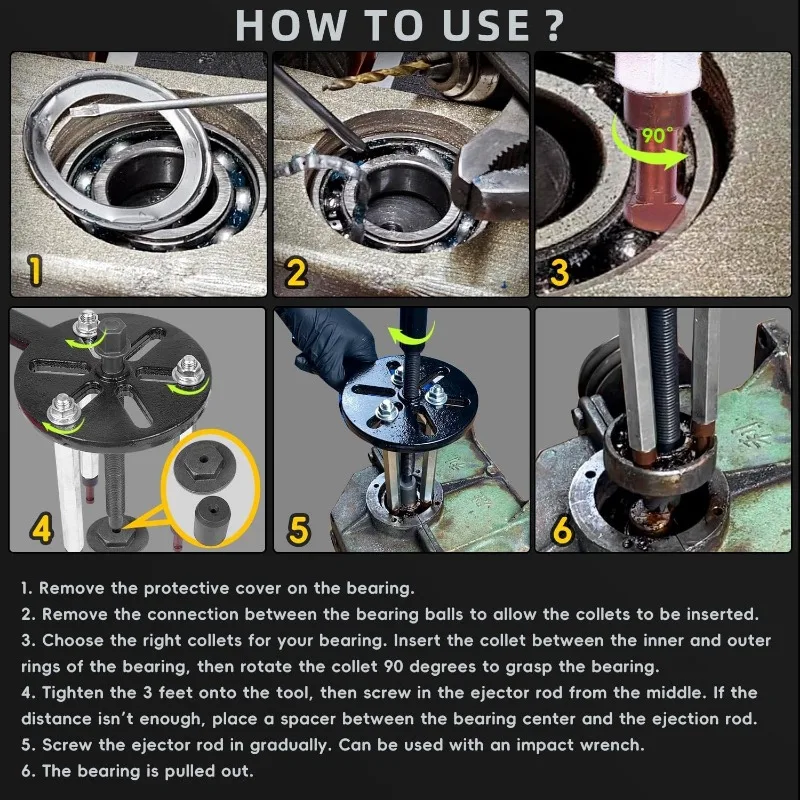 HOW TO USE ?

1

2

90°

3

4

5

6

1. Remove the protective cover on the bearing.
2. Remove the connection between the bearing balls to allow the collets to be inserted.
3. Choose the right collets for your bearing. Insert the collet between the inner and outer rings of the bearing, then rotate the collet 90 degrees to grasp the bearing.
4. Tighten the 3 feet onto the tool, then screw in the ejector rod from the middle. If the distance isn't enough, place a spacer between the bearing center and the ejection rod.
5. Screw the ejector rod in gradually. Can be used with an impact wrench.
6. The bearing is pulled out.