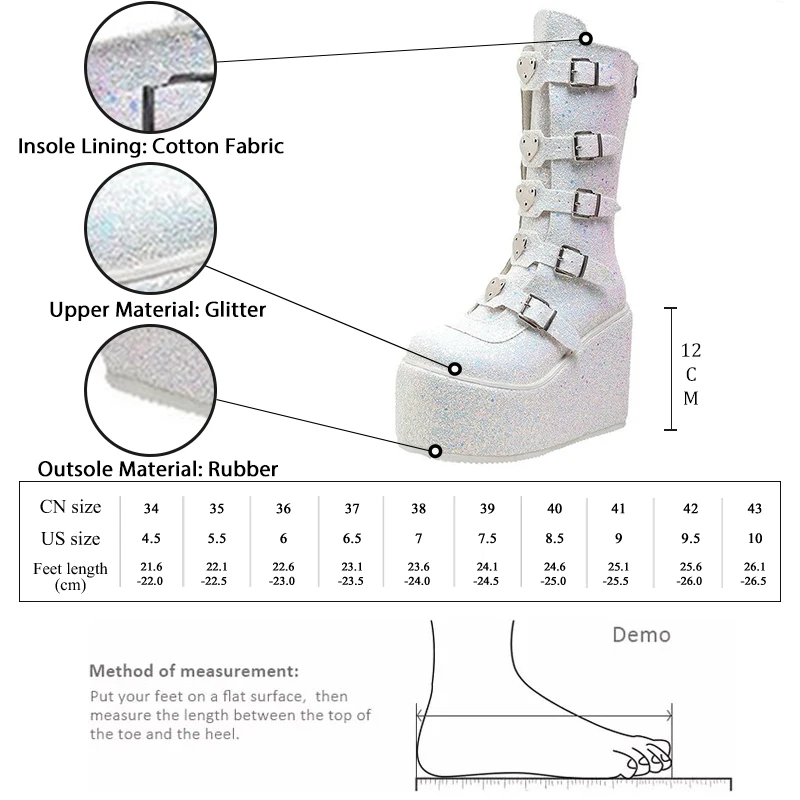 Insole Lining: Cotton Fabric

Upper Material: Glitter

Outsole Material: Rubber

12
C
M

| CN size | 34 | 35 | 36 | 37 | 38 | 39 | 40 | 41 | 42 | 43 |
|---|---|---|---|---|---|---|---|---|---|---|
| US size | 4.5 | 5.5 | 6 | 6.5 | 7 | 7.5 | 8.5 | 9 | 9.5 | 10 |
| Feet length (cm) | 21.6 -22.0 | 22.1 -22.5 | 22.6 -23.0 | 23.1 -23.5 | 23.6 -24.0 | 24.1 -24.5 | 24.6 -25.0 | 25.1 -25.5 | 25.6 -26.0 | 26.1 -26.5 |

Demo

Method of measurement:
Put your feet on a flat surface, then measure the length between the top of the toe and the heel.